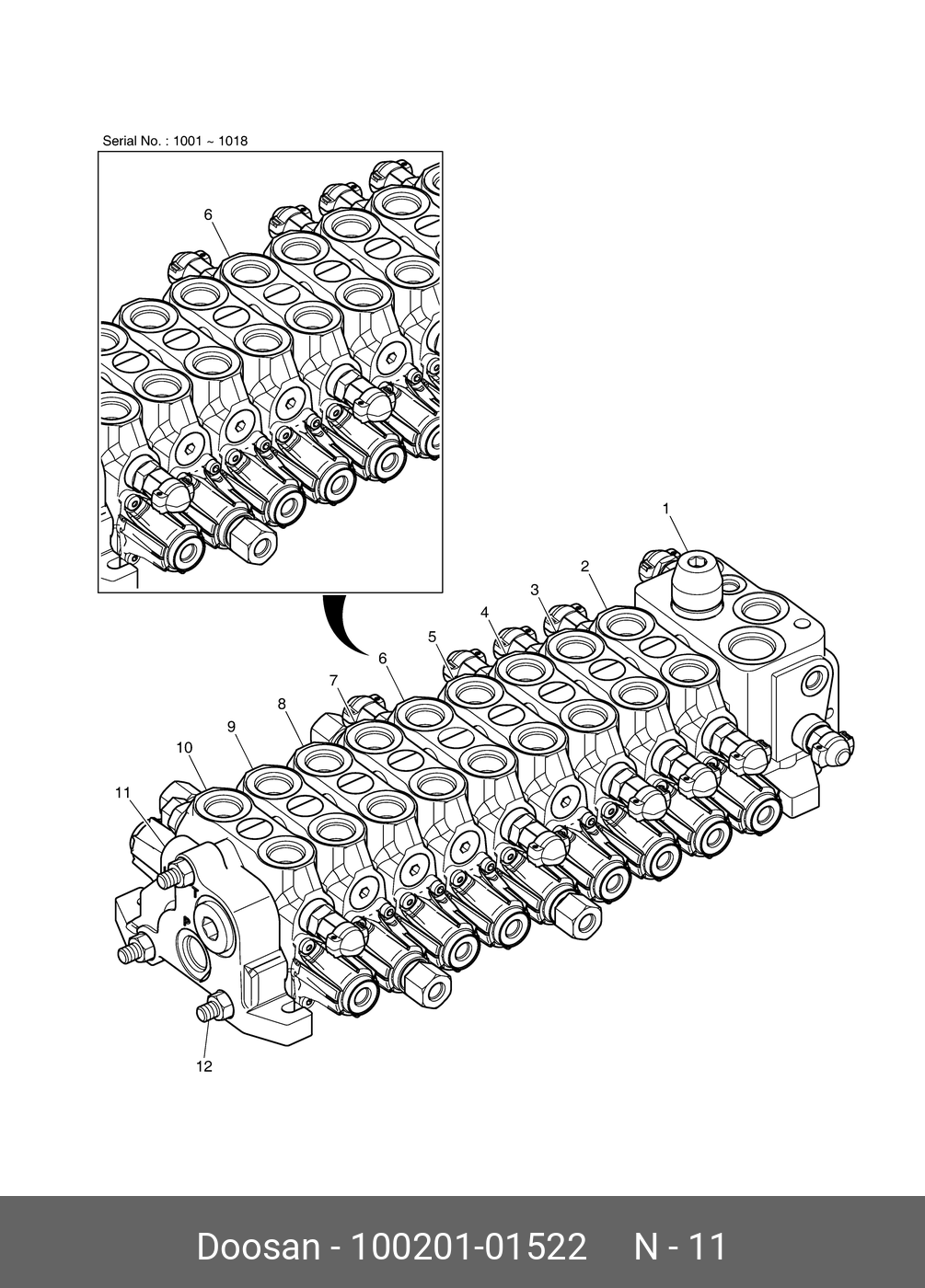 Serial No. : 1001 ~ 1018

6

1
2
3
4
5
6
7
8
9
10
11
12

Doosan - 100201-01522 N - 11