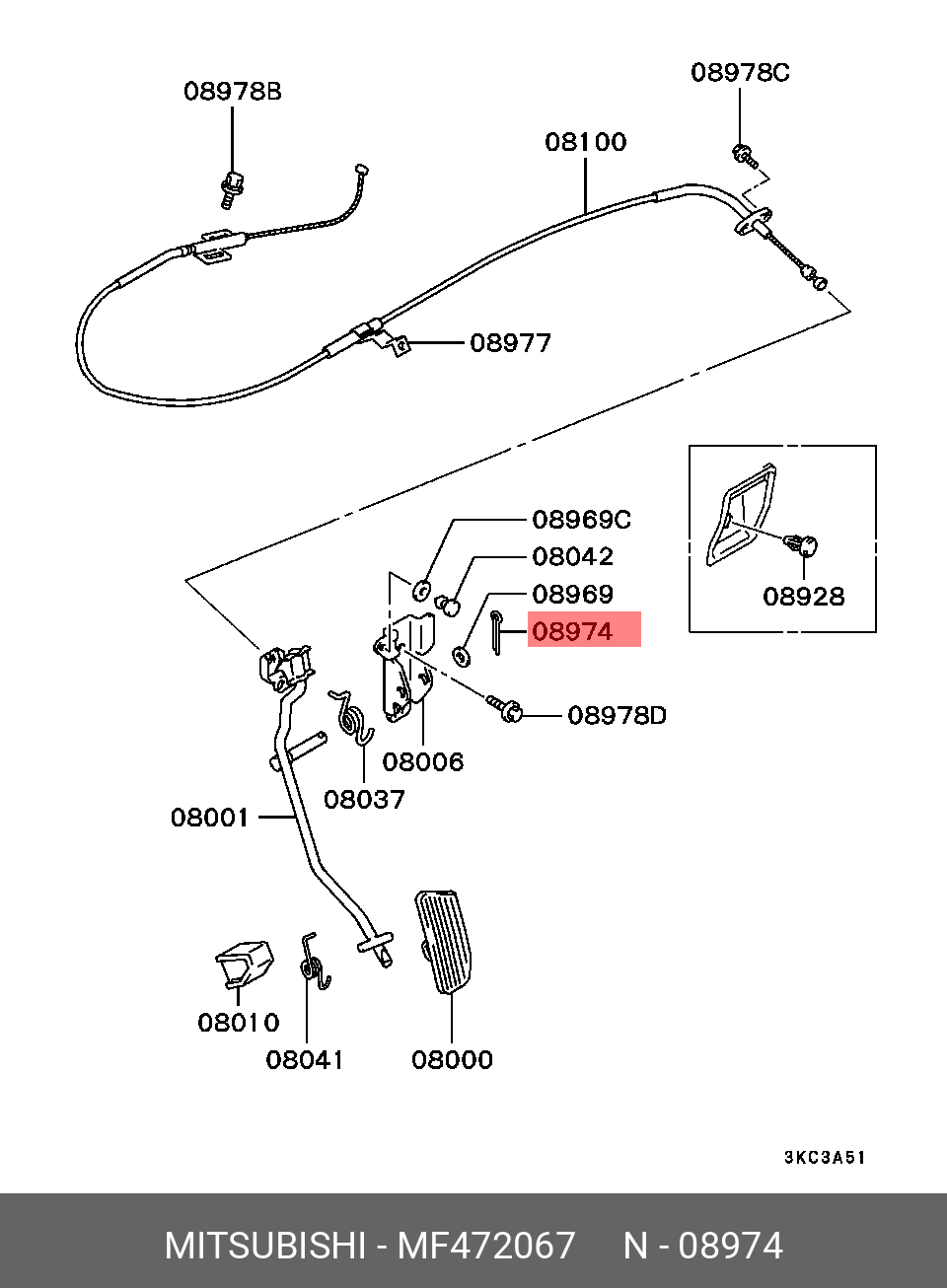 08978B
08978C
08100
08977
08969C
08042
08969
08974
08928
08978D
08006
08037
08001
08010
08041
08000
3KC3A51

MITSUBISHI - MF472067 N - 08974