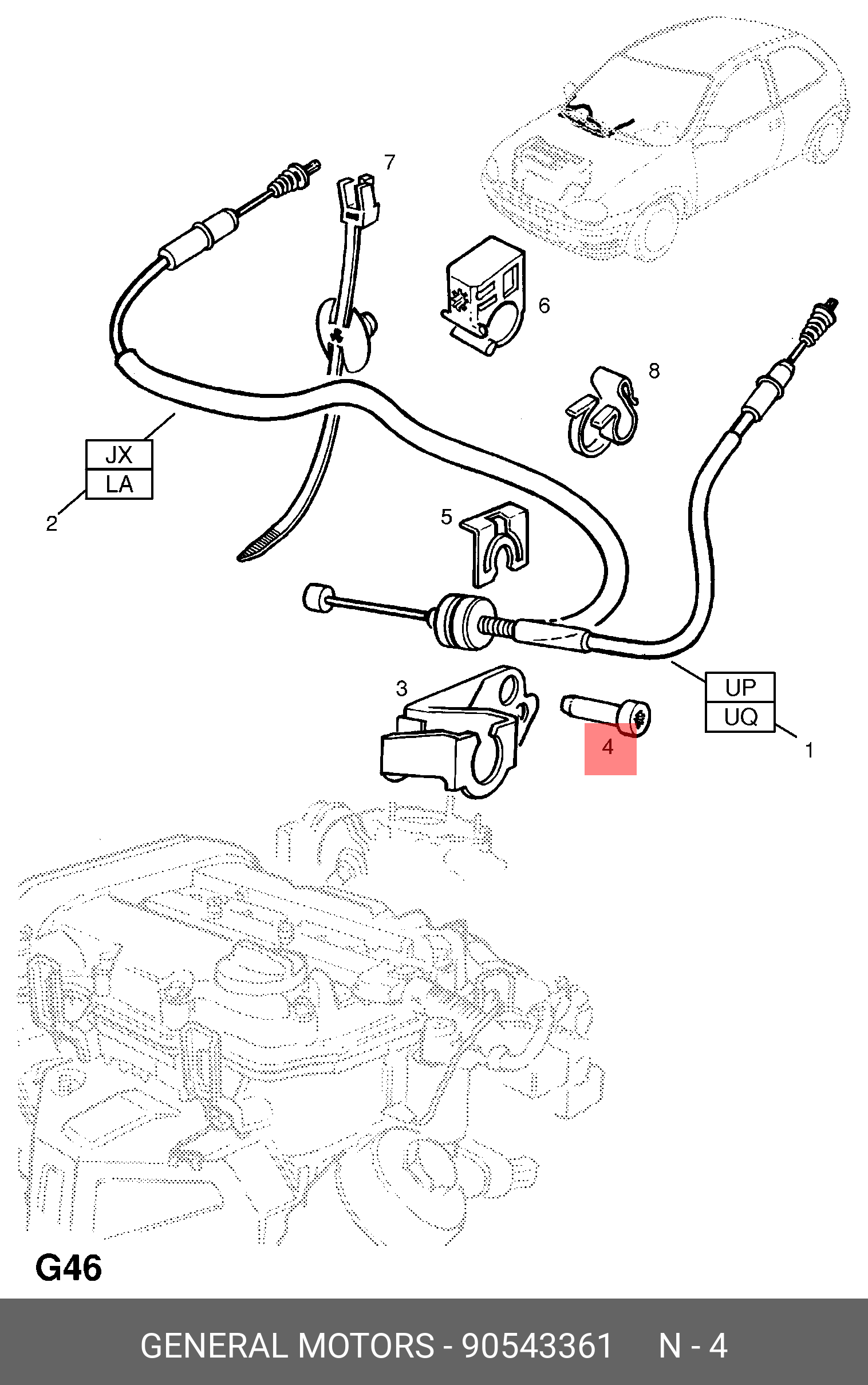 7

6

8

JX
LA

2

5

3

4

UP
UQ

1

G46

GENERAL MOTORS - 90543361 N - 4