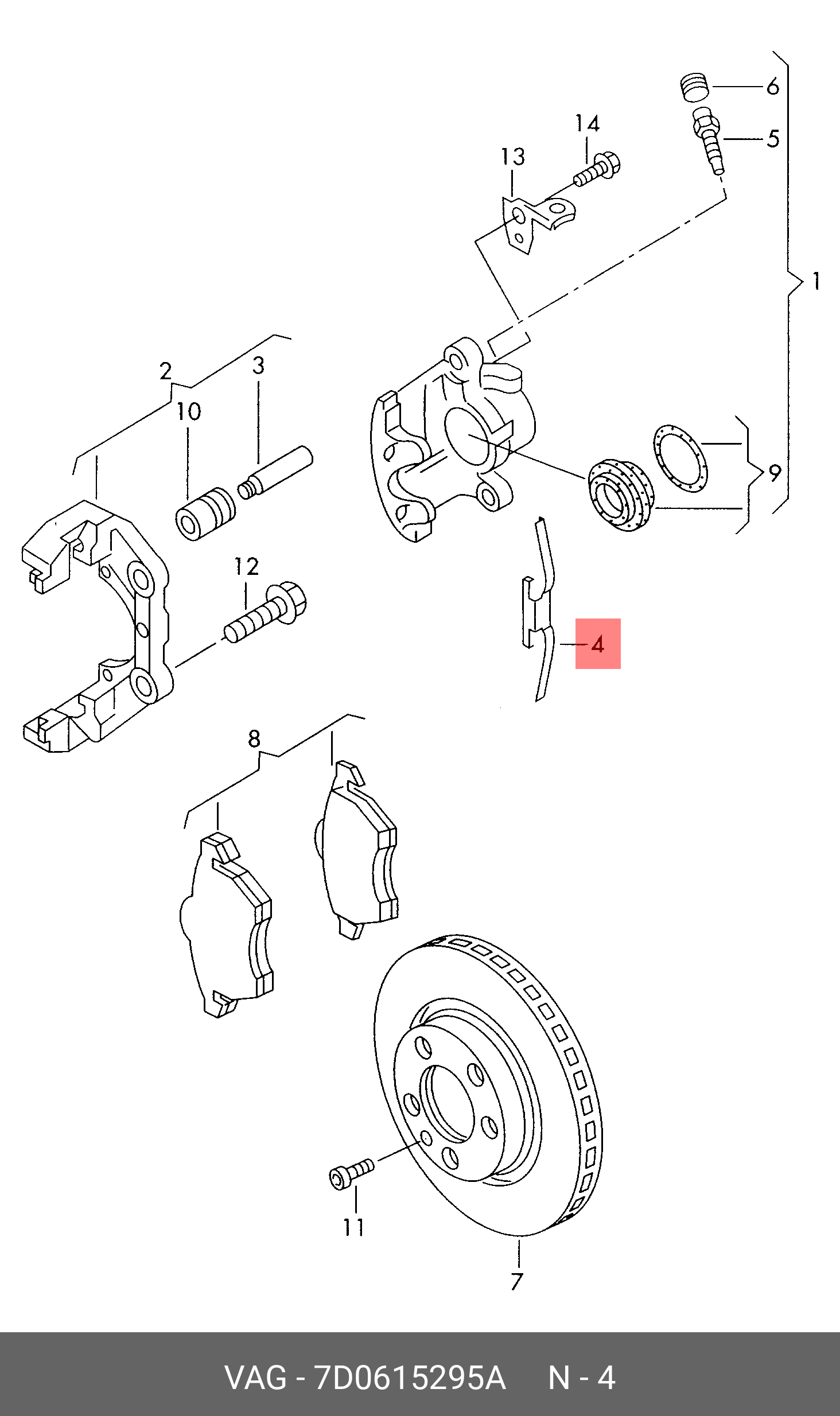 6
14
5
13
1
2
3
10
9
12
4
8
11
7

VAG - 7D0615295A N - 4