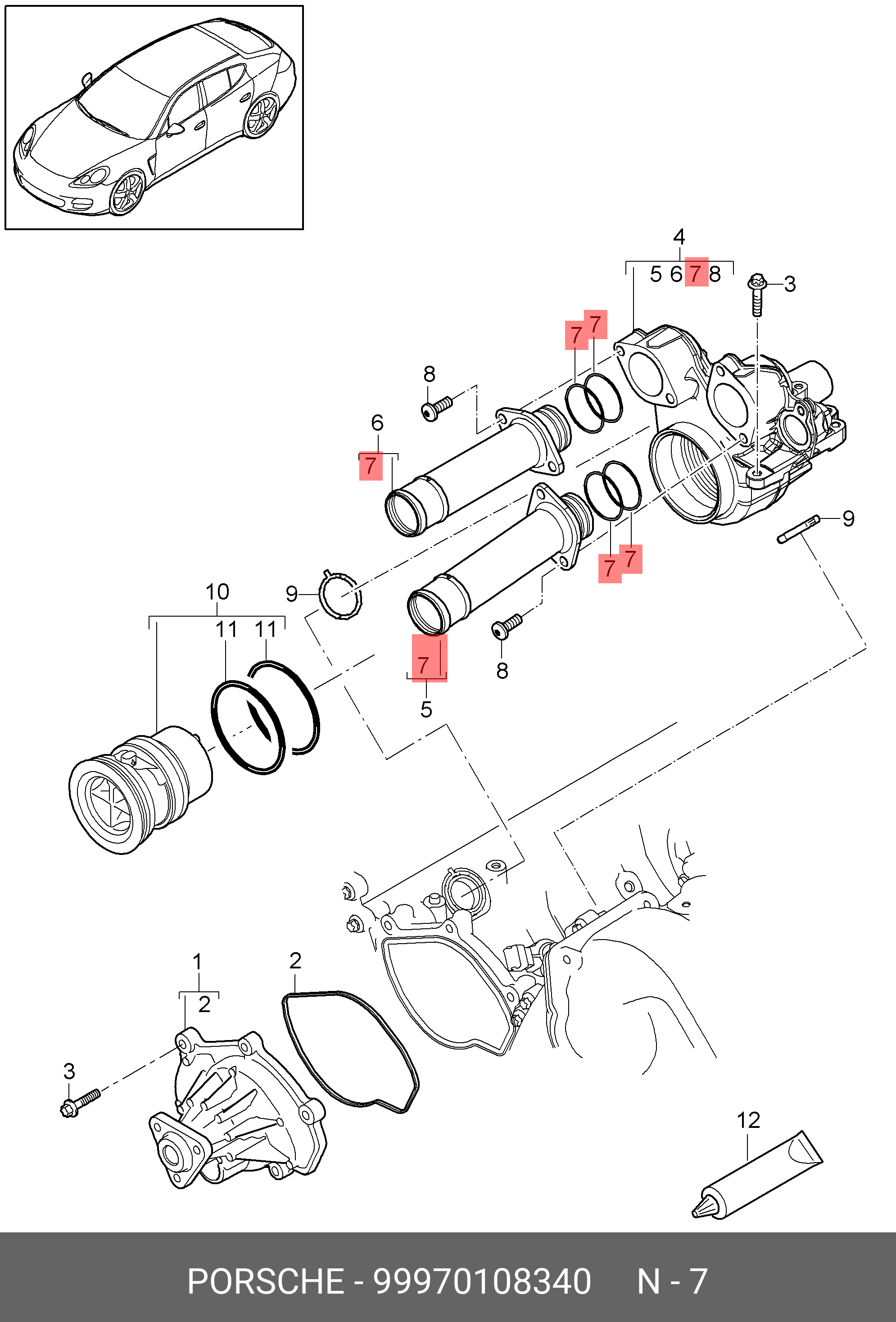 4
5 6 7 8
3
7 7
8
6
7
9
7 7
10
11 11
9
7
8
5
1
2
2
3
12

PORSCHE - 99970108340    N - 7