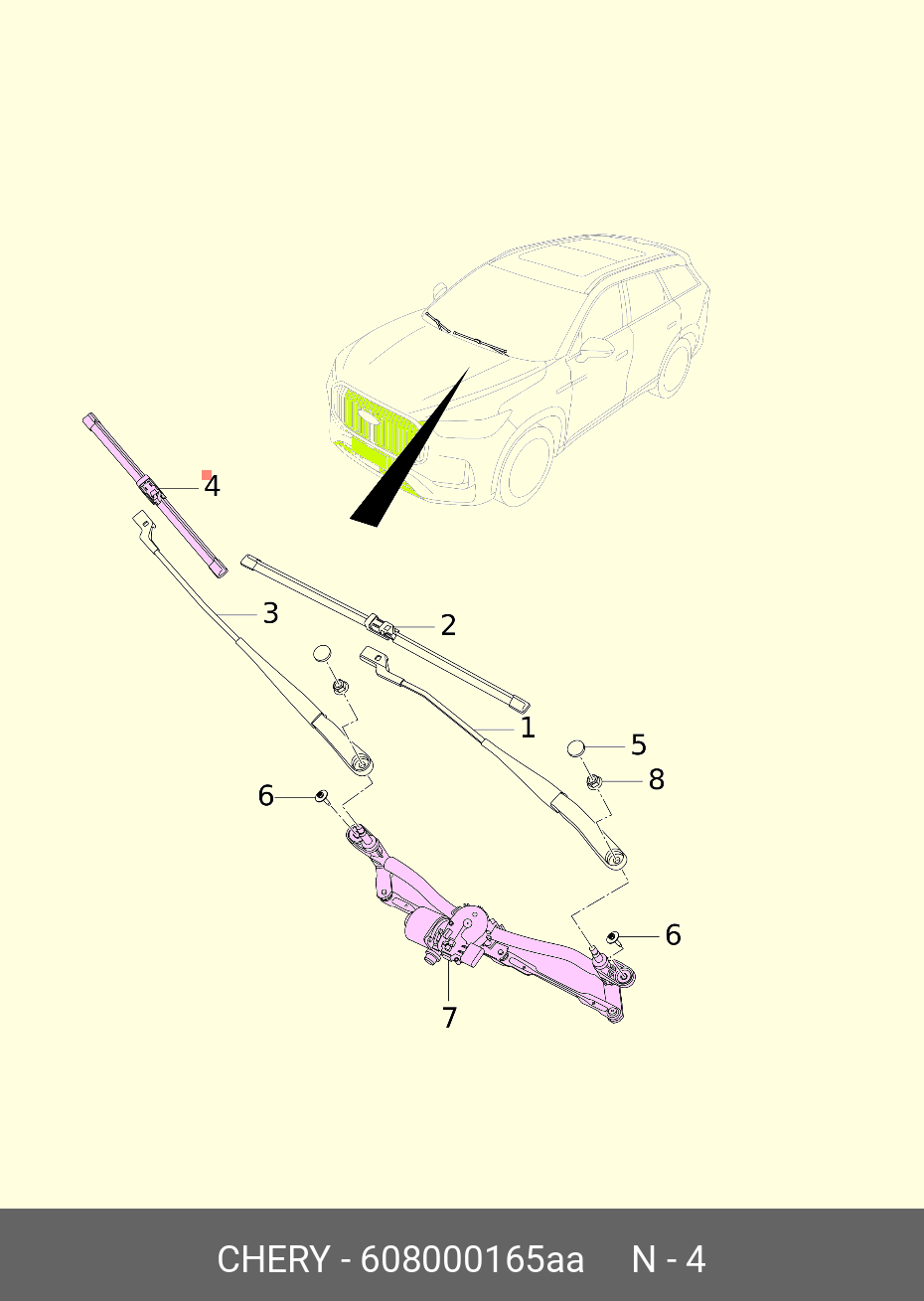 4
3
2
1
5
8
6
6
7
CHERY - 608000165aa N - 4