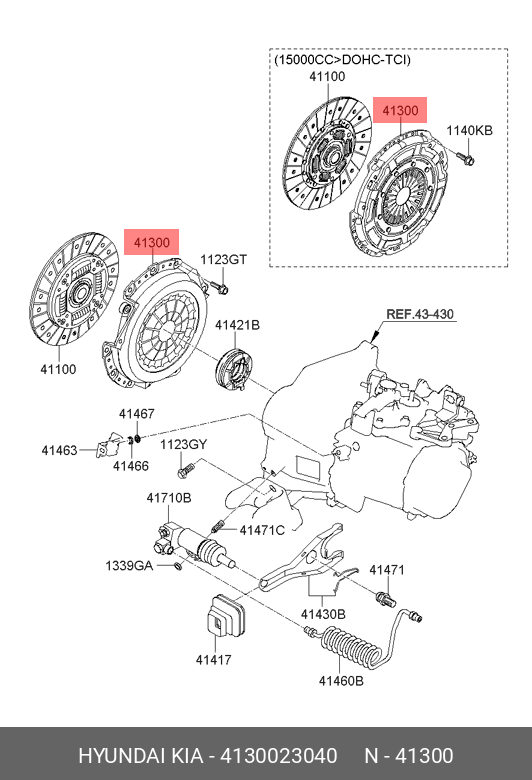 (15000CC>DOHC-TCI)
41100
41300
1140KB
41300
1123GT
41100
41421B
REF.43-430
41467
41463
41466
1123GY
41710B
41471C
1339GA
41471
41430B
41417
41460B

HYUNDAI KIA - 4130023040 N - 41300