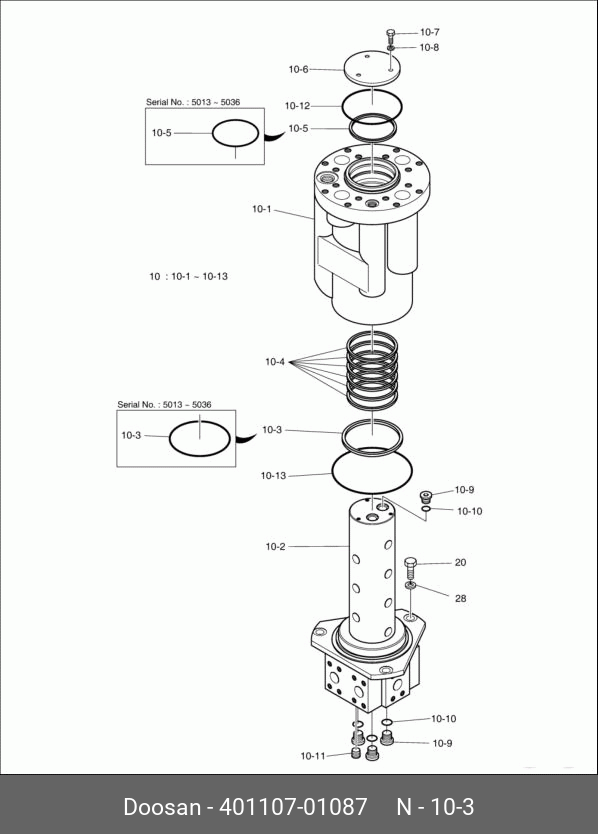 10-7
10-8
10-6
Serial No. : 5013 ~ 5036
10-12
10-5
10-5
10-1
10 : 10-1 ~ 10-13
10-4
Serial No. : 5013 ~ 5036
10-3
10-3
10-13
10-9
10-10
10-2
20
28
10-10
10-9
10-11

Doosan - 401107-01087 N - 10-3