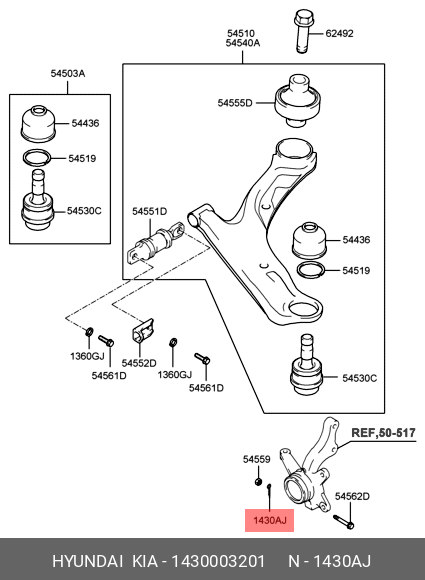 54510
54540A

62492

54503A

54436

54519

54530C

54555D

54551D

54436

54519

1360GJ

54561D

54552D

1360GJ

54561D

54530C

REF,50-517

54559

54562D

1430AJ

HYUNDAI KIA - 1430003201 N - 1430AJ