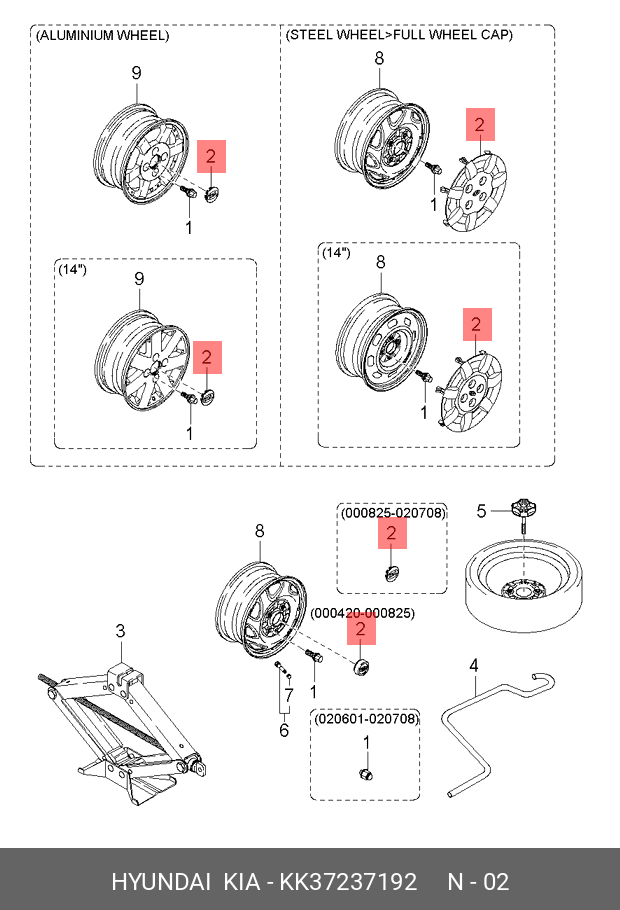 (ALUMINIUM WHEEL)

9

2

1

(14")

9

2

1

(STEEL WHEEL>FULL WHEEL CAP)

8

2

1

(14")

8

2

1

(000825-020708)

2

5

8

(000420-000825)

2

3

7

1

6

4

(020601-020708)

1

HYUNDAI KIA - KK37237192 N - 02