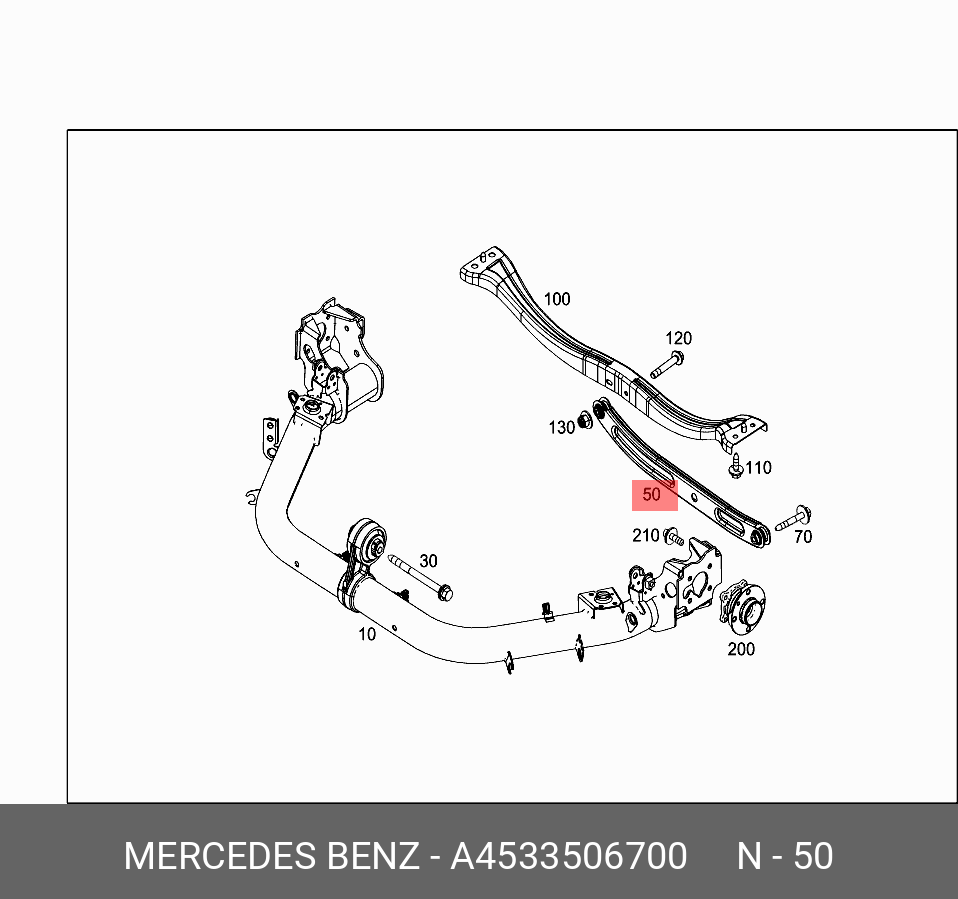 100
120
130
110
50
70
210
30
10
200

MERCEDES BENZ - A4533506700 N - 50