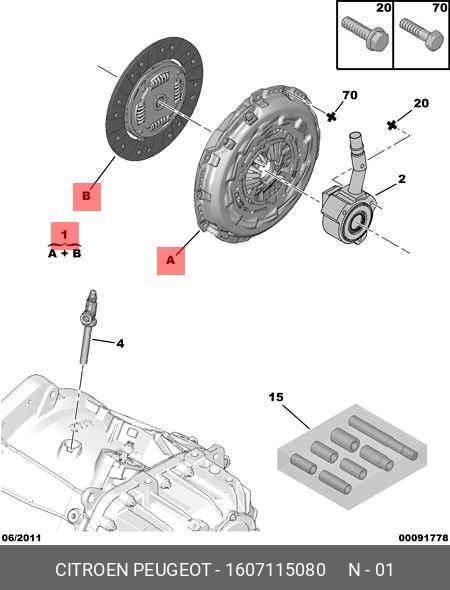 20
70
70
20
2
B
1
A + B
A
4
15
06/2011
00091778
CITROEN PEUGEOT - 1607115080 N - 01