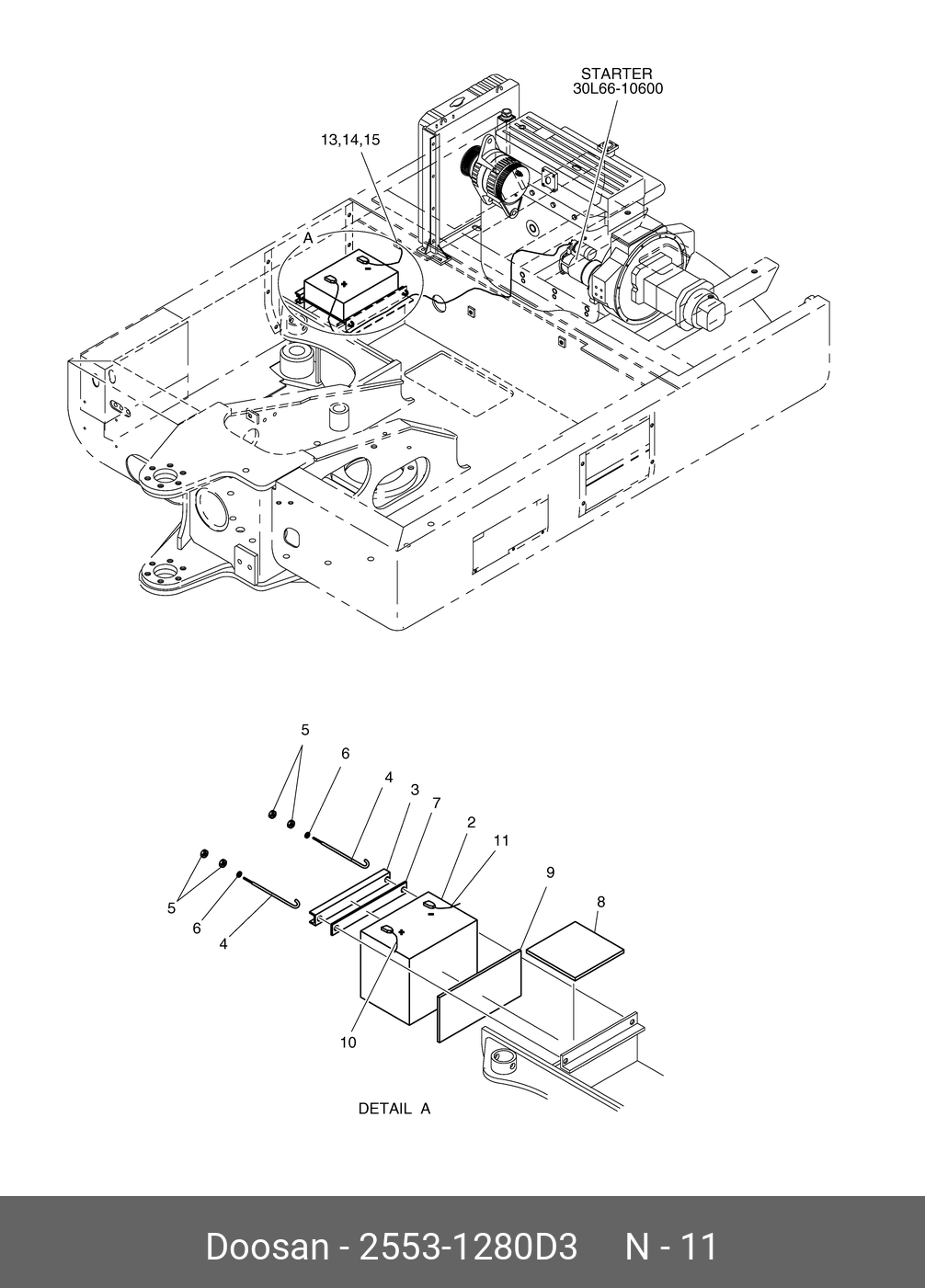 STARTER
30L66-10600

13,14,15

A

5

6

4

3

7

2

11

9

8

5

6

4

10

DETAIL A

Doosan - 2553-1280D3 N - 11