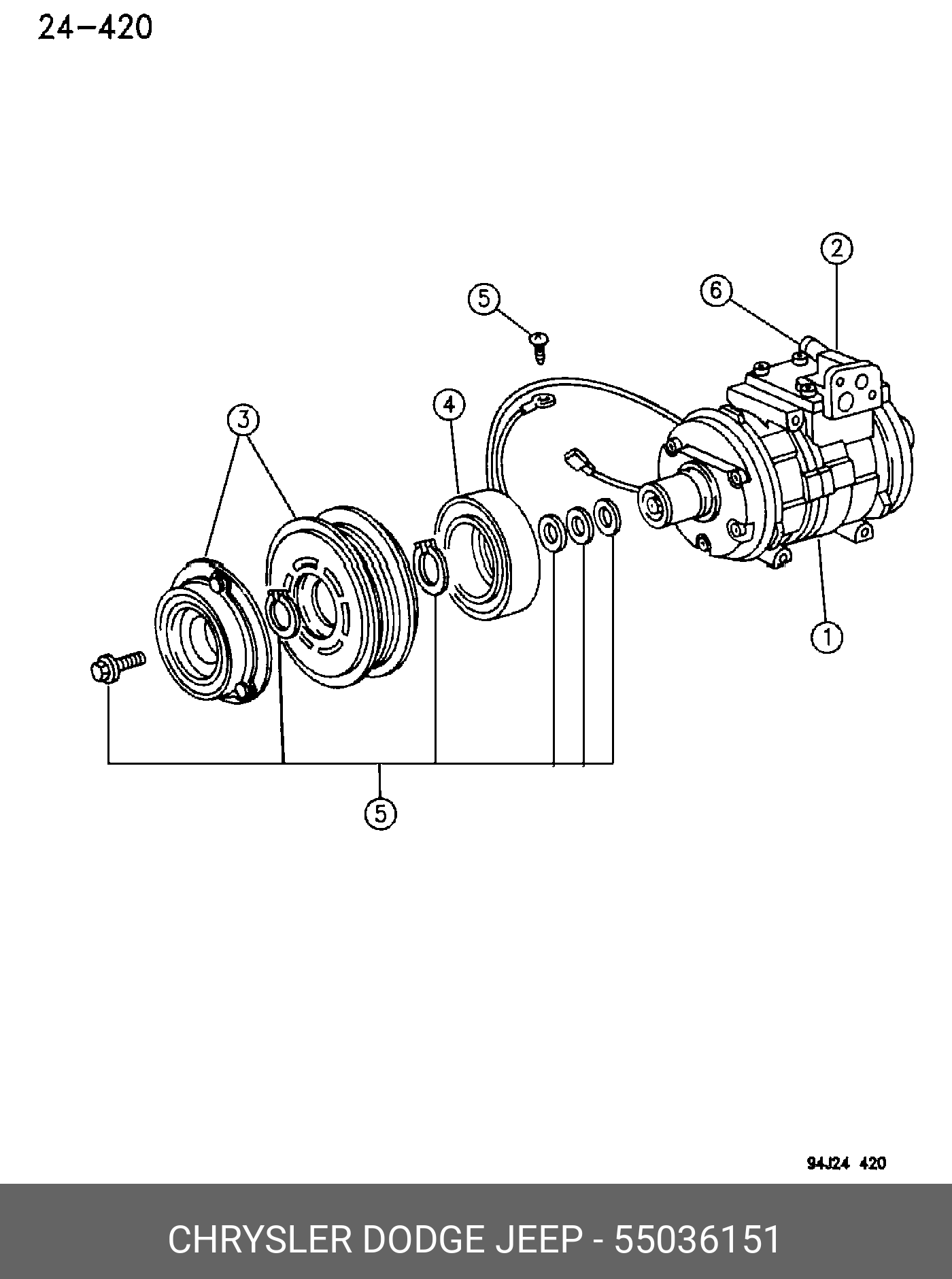 24-420

2
6
5
4
3
1
5

94J24 420

CHRYSLER DODGE JEEP - 55036151