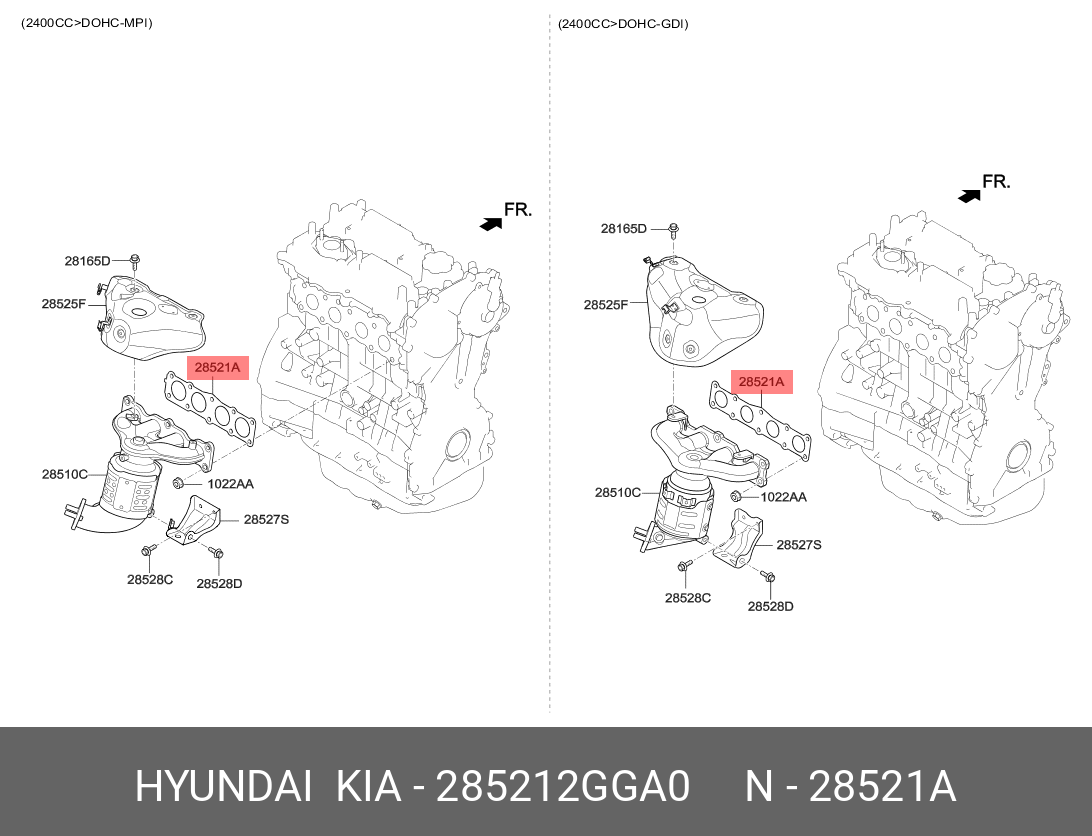 (2400CC>DOHC-MPI)

FR.

28165D
28525F
28521A
28510C
1022AA
28527S
28528C
28528D

(2400CC>DOHC-GDI)

FR.

28165D
28525F
28521A
28510C
1022AA
28527S
28528C
28528D

HYUNDAI KIA - 285212GGA0 N - 28521A