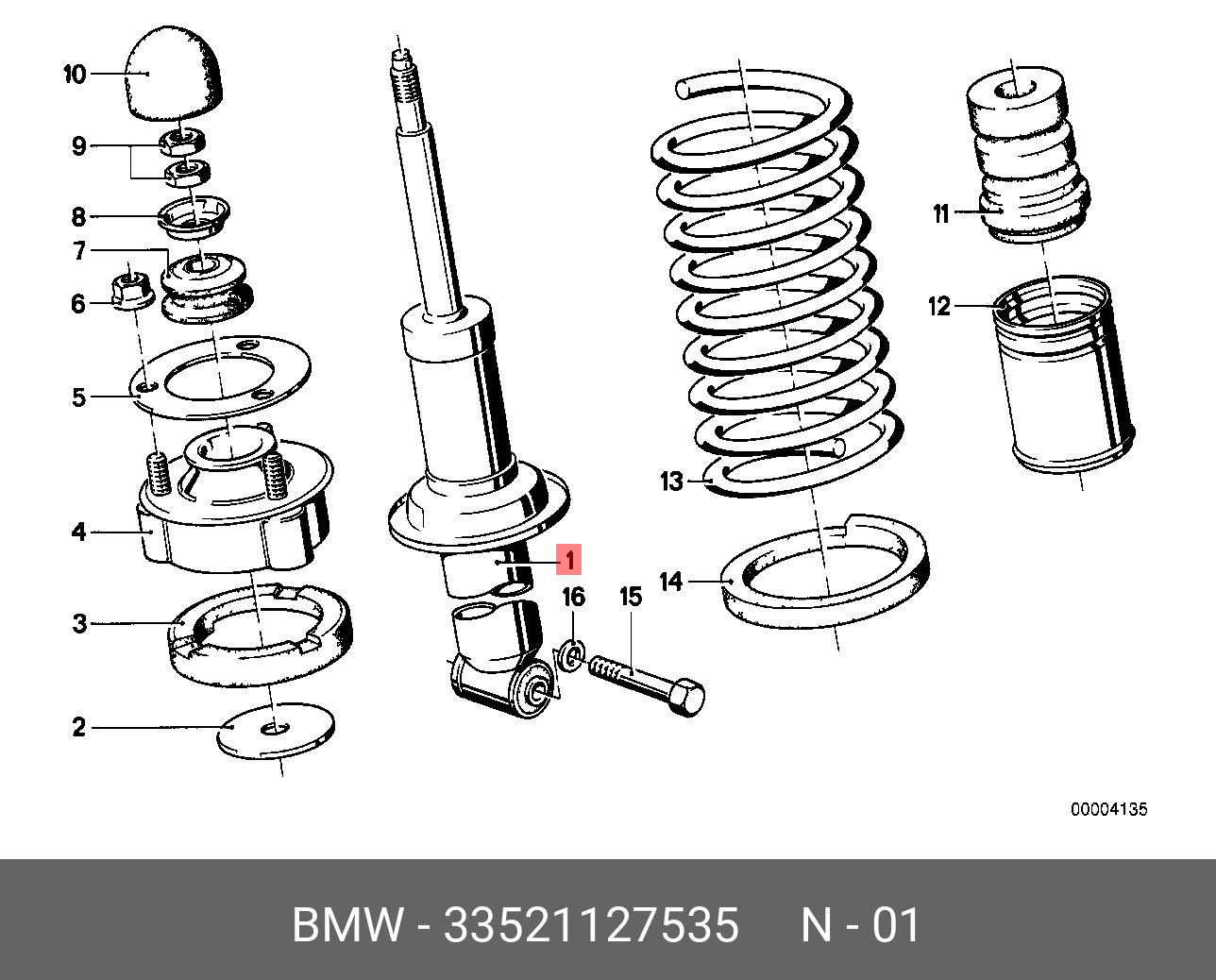 10
9
8
7
6
5
4
3
2
1
16
15
13
14
11
12

00004135

BMW - 33521127535 N - 01