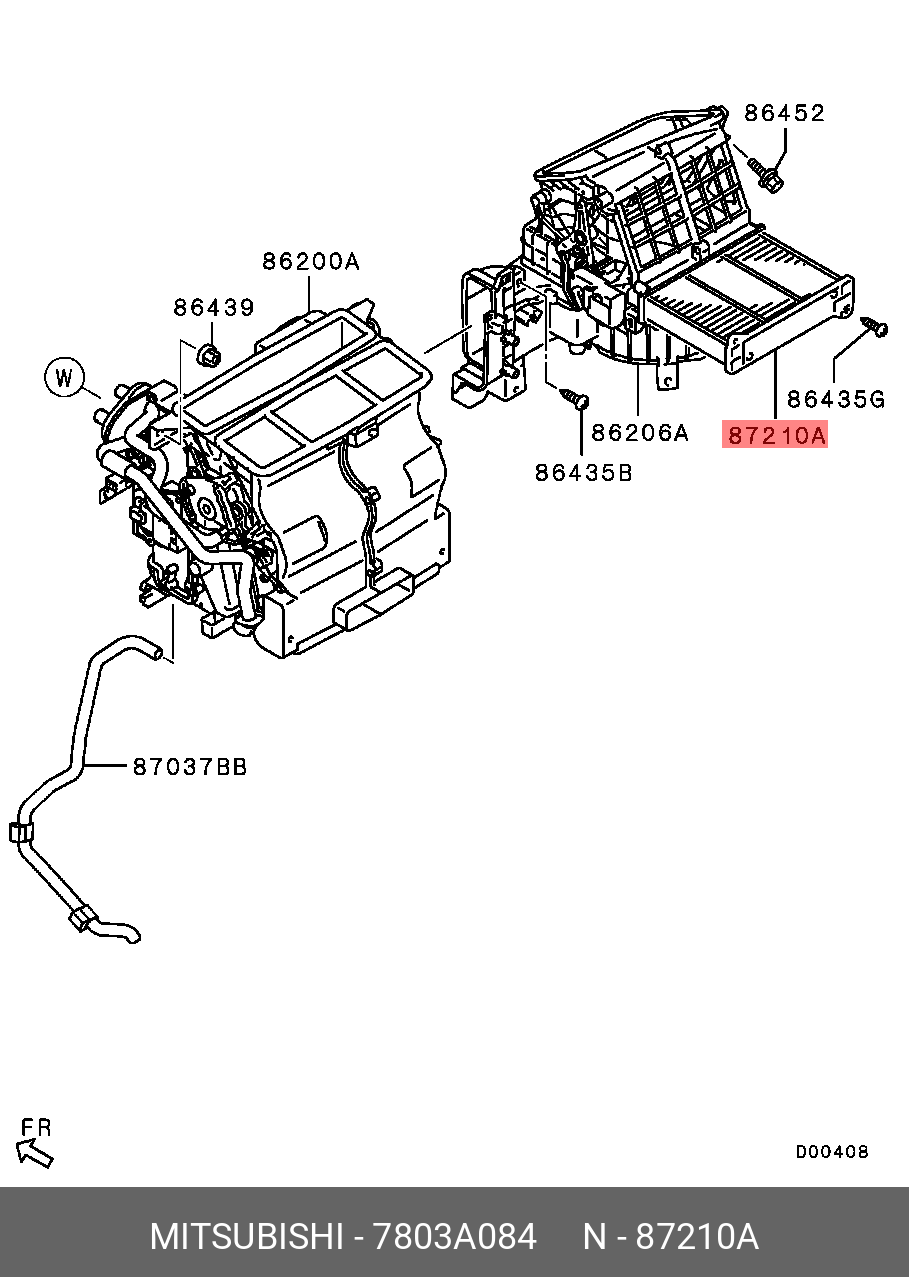 86452
86200A
86439
W
86435G
86206A
87210A
86435B
87037BB
FR
D00408
MITSUBISHI - 7803A084 N - 87210A