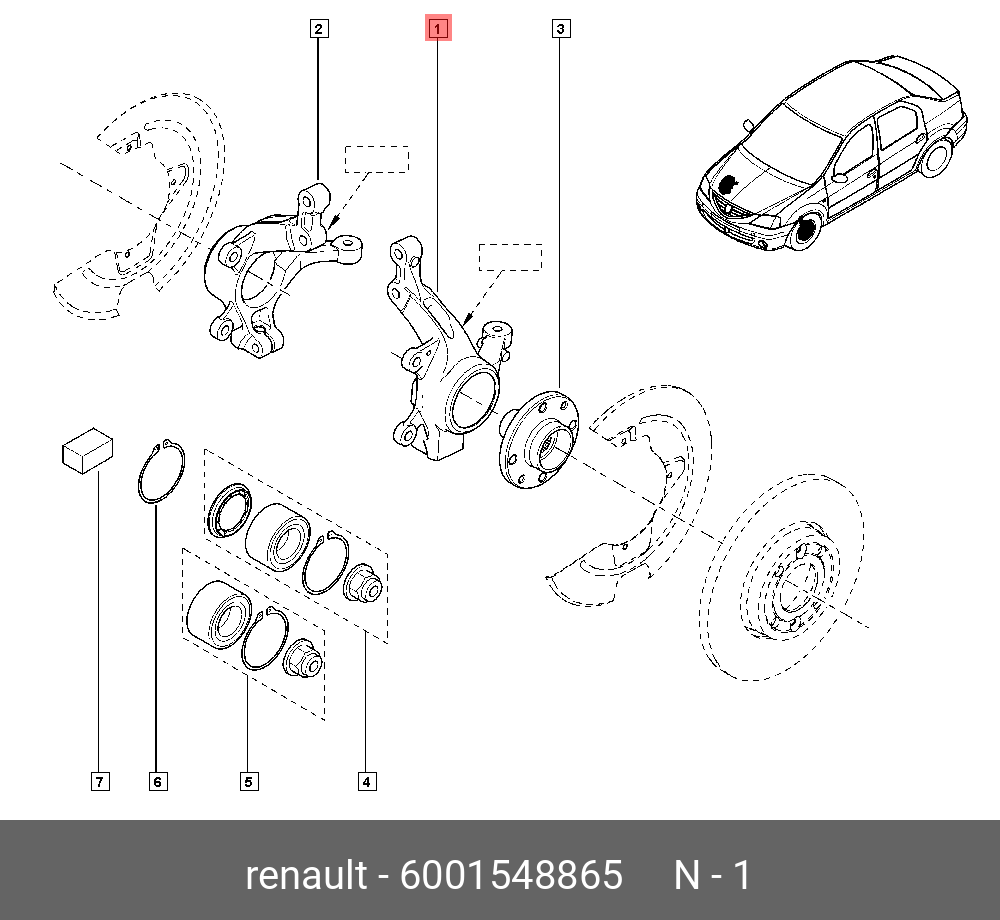 2
1
3
7
6
5
4
renault - 6001548865 N - 1