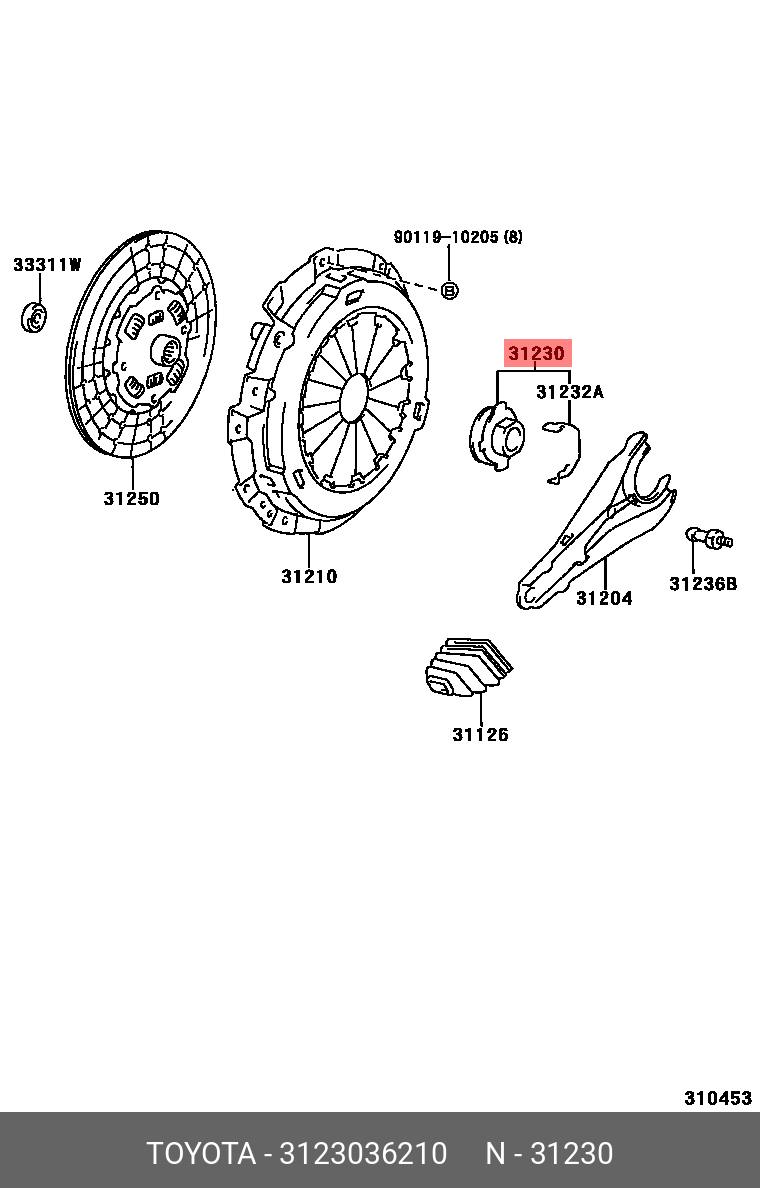 33311W

90119-10205 (8)

B

31230

31232A

31250

31210

31204

31236B

31126

310453

TOYOTA - 3123036210 N - 31230