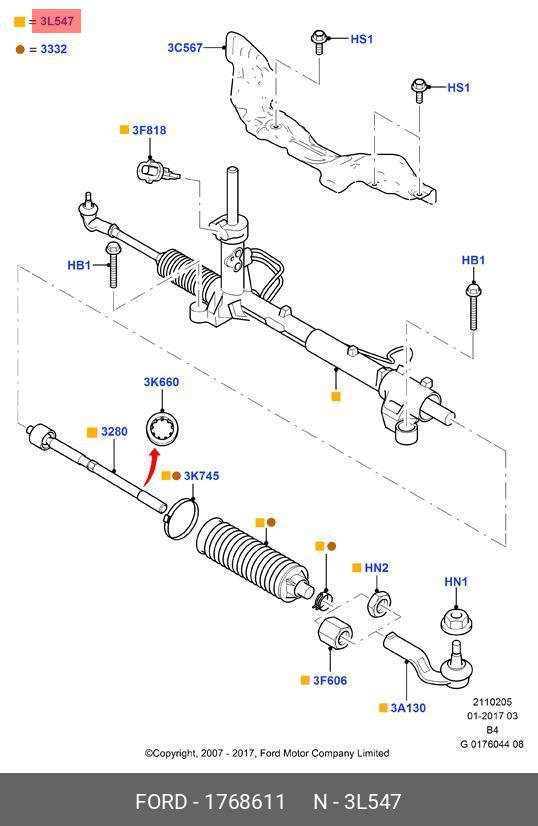 = 3L547

= 3332

3C567

HS1

HS1

3F818

HB1

HB1

3K660

3280

3K745

HN2

HN1

3F606

3A130

2110205
01-2017 03
B4
G 0176044 08

©Copyright, 2007 - 2017, Ford Motor Company Limited

FORD - 1768611 N - 3L547