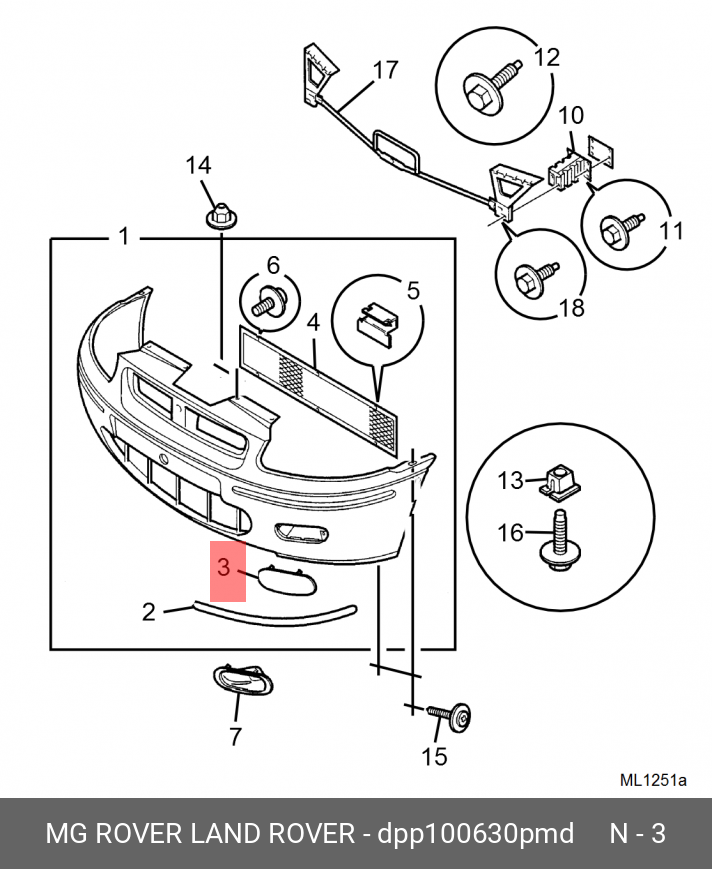 17
12
10
14
11
1
6
5
4
18
13
16
3
2
7
15
ML1251a

MG ROVER LAND ROVER - dpp100630pmd N - 3