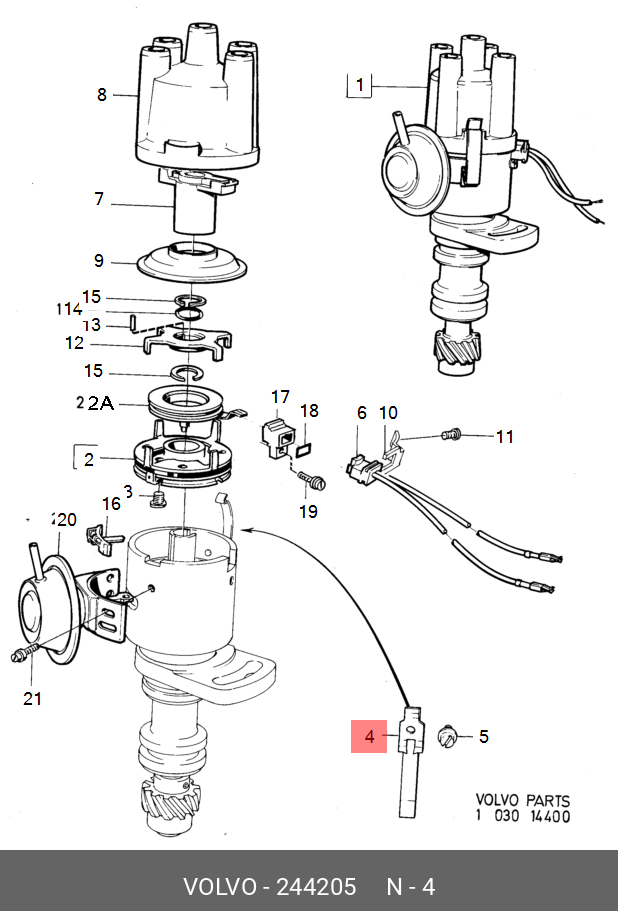 8
1
7
9
15
114
13
12
15
22A
17
18
6
10
11
2
3
16
19
20
21
4
5
VOLVO PARTS
1 030 14400
VOLVO - 244205 N - 4