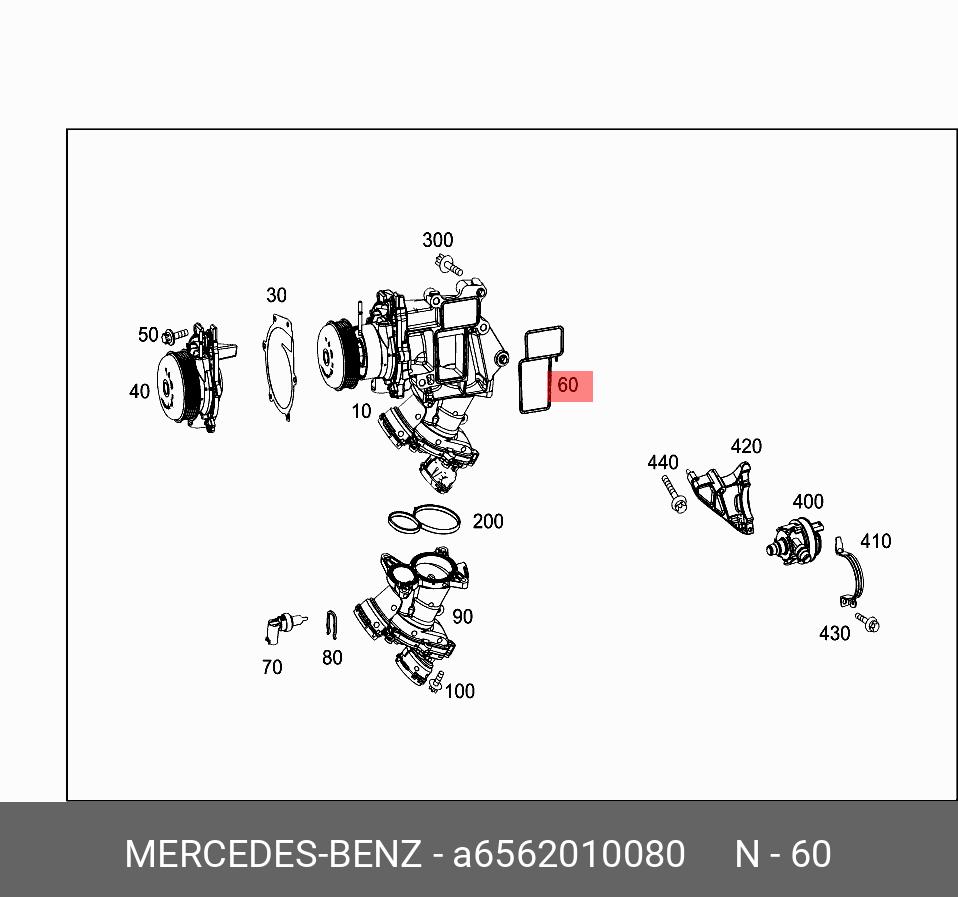 300
30
50
40
10
60
440
420
400
410
430
200
90
70
80
100

MERCEDES-BENZ - a6562010080 N - 60