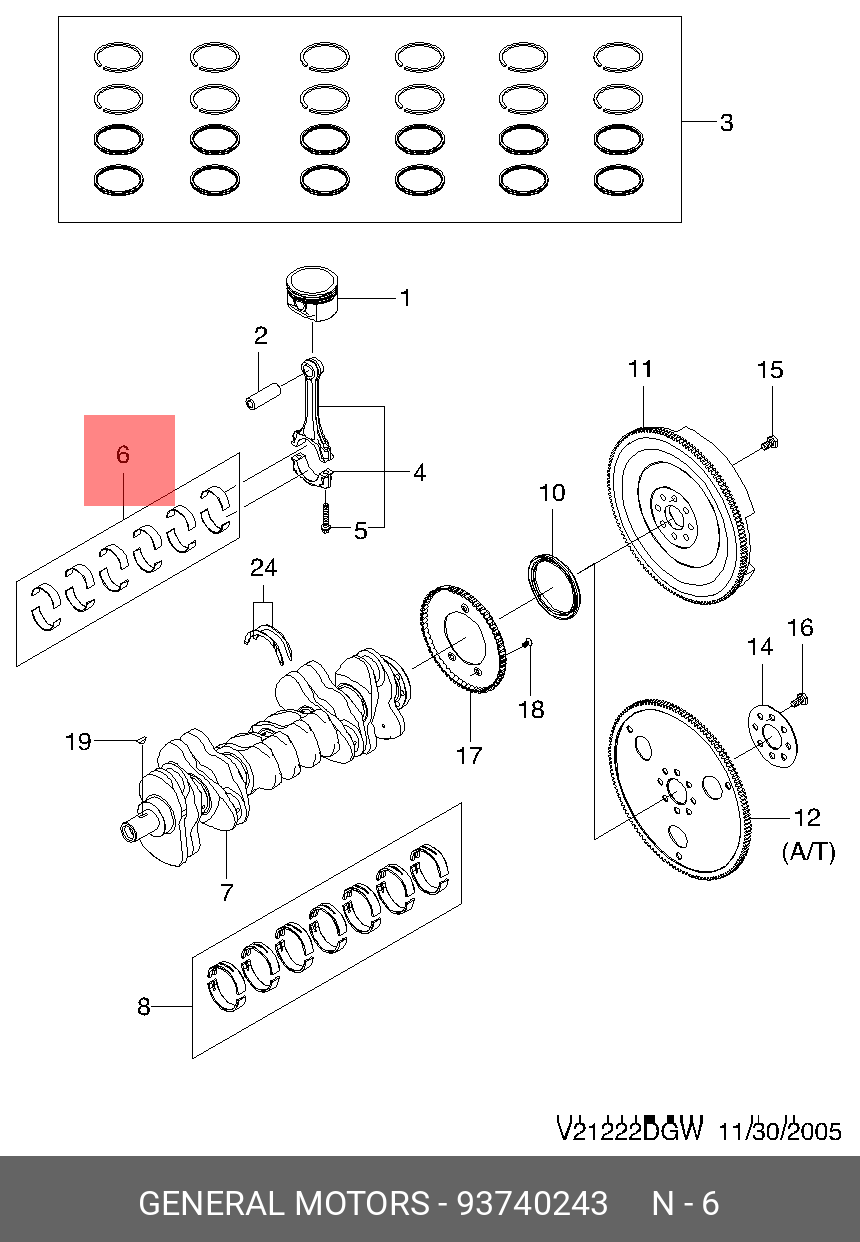 3

1

2

11

15

6

4

10

5

24

16

14

18

19

17

12

(A/T)

7

8

V21222DGW 11/30/2005

GENERAL MOTORS - 93740243 N - 6