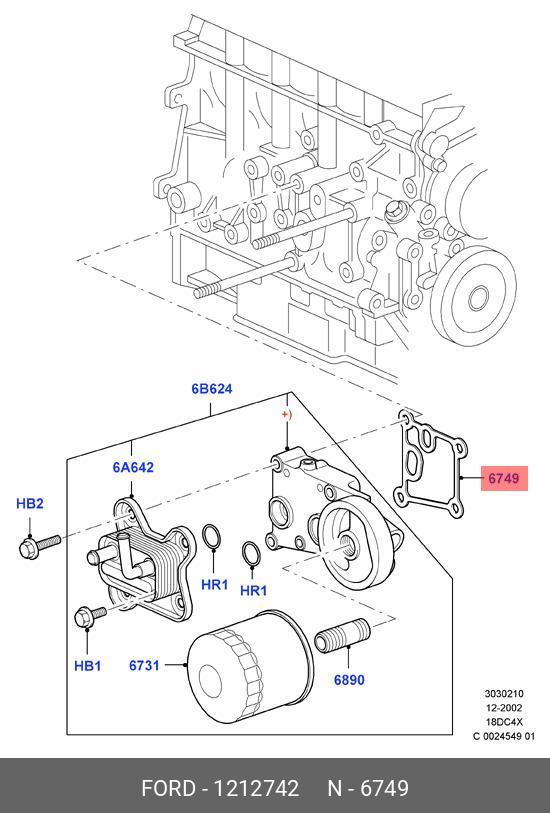 6B624

+)

6A642

6749

HB2

HR1

HR1

HB1

6731

6890

3030210
12-2002
18DC4X
C 0024549 01

FORD - 1212742 N - 6749