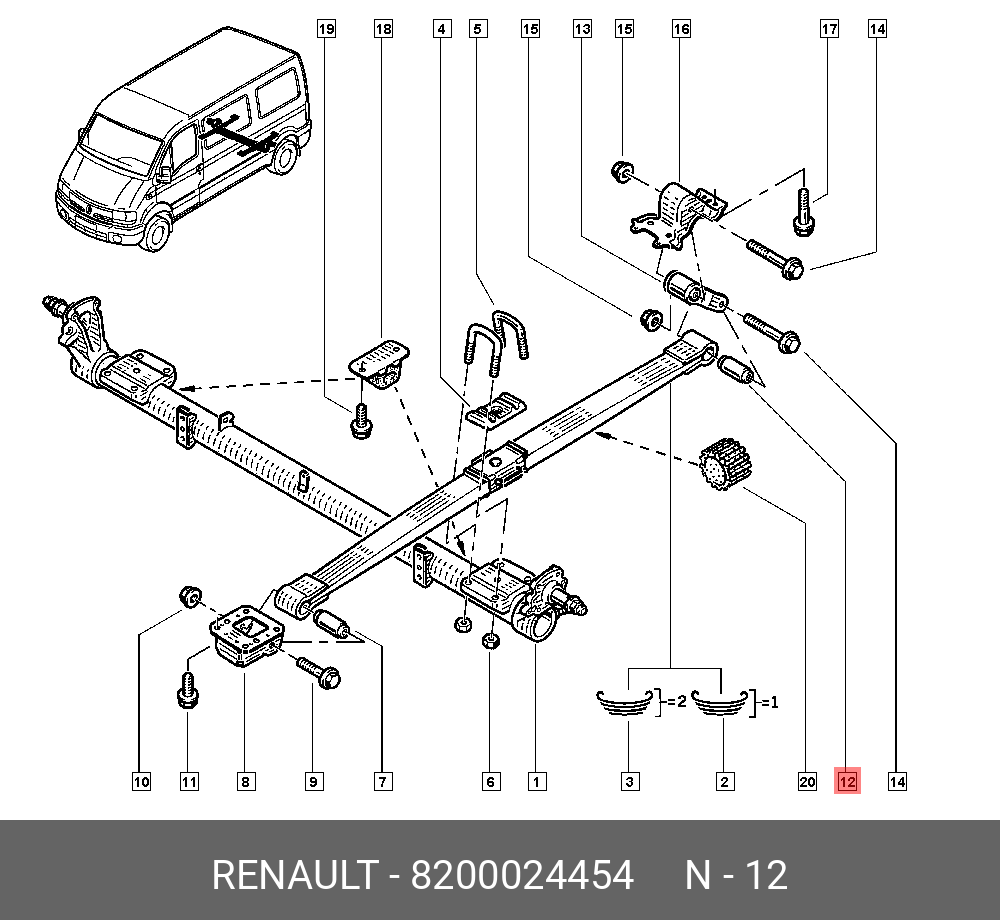 19 18 4 5 15 13 15 16 17 14

=2 =1

10 11 8 9 7 6 1 3 2 20 12 14

RENAULT - 8200024454 N - 12