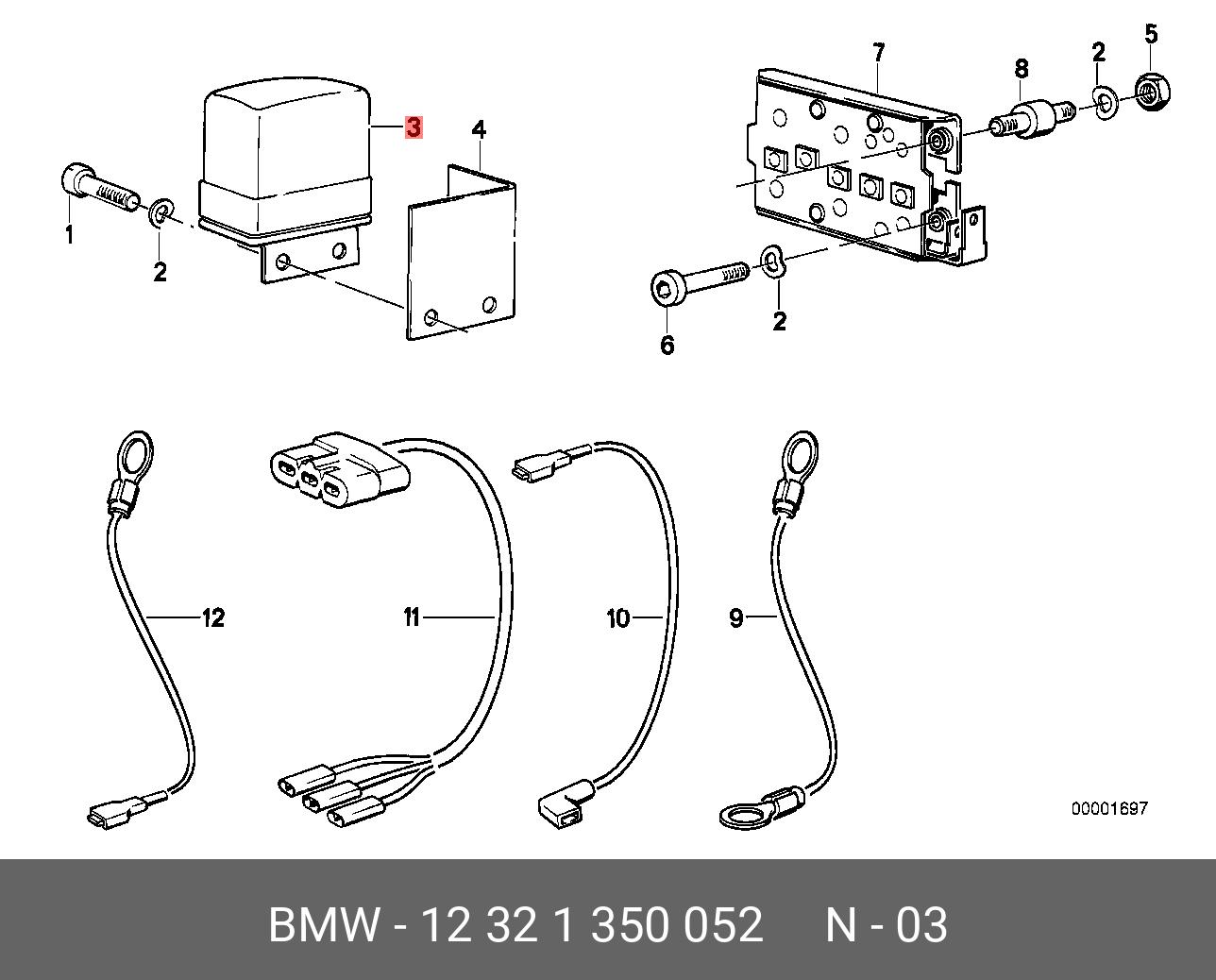 3
4
1
2
7
8
2
5
6
2
12
11
10
9
00001697
BMW - 12 32 1 350 052 N - 03