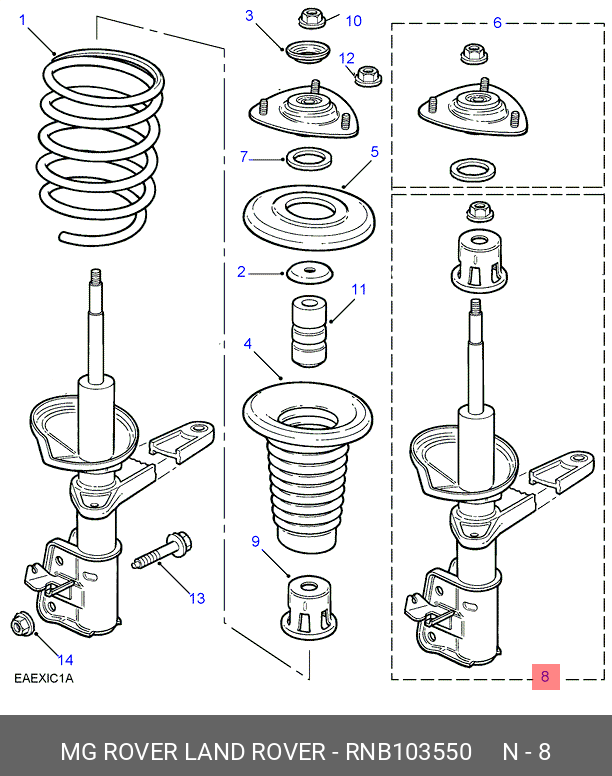 1
3
10
12
6
7
5
2
11
4
9
13
14
8
EAEXIC1A

MG ROVER LAND ROVER - RNB103550 N - 8