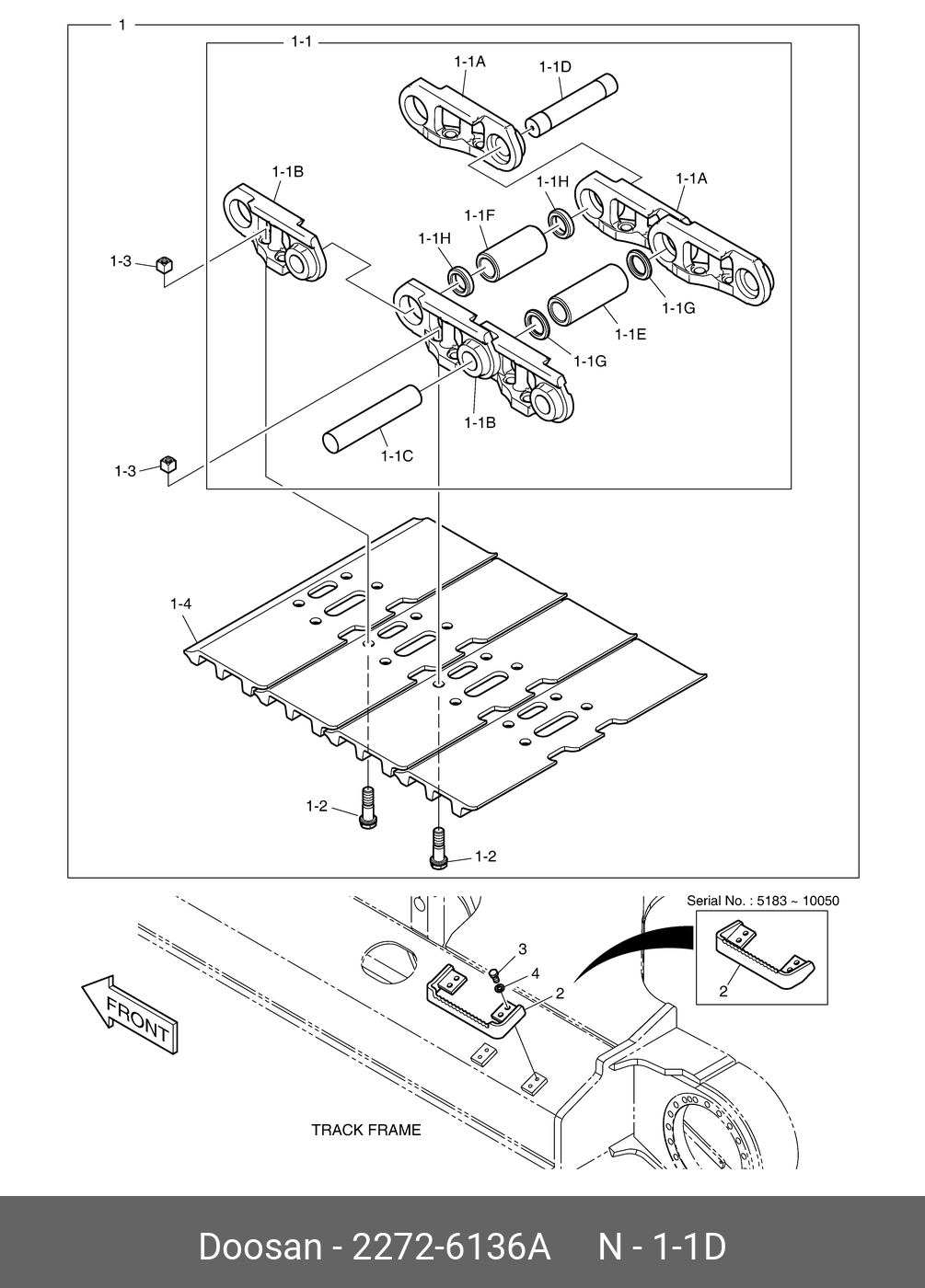 1

1-1

1-1A

1-1D

1-1B

1-1H

1-1A

1-1F

1-1H

1-3

1-1G

1-1E

1-1G

1-1B

1-1C

1-3

1-4

1-2

1-2

Serial No. : 5183 ~ 10050

3

4

2

2

FRONT

TRACK FRAME

Doosan - 2272-6136A N - 1-1D