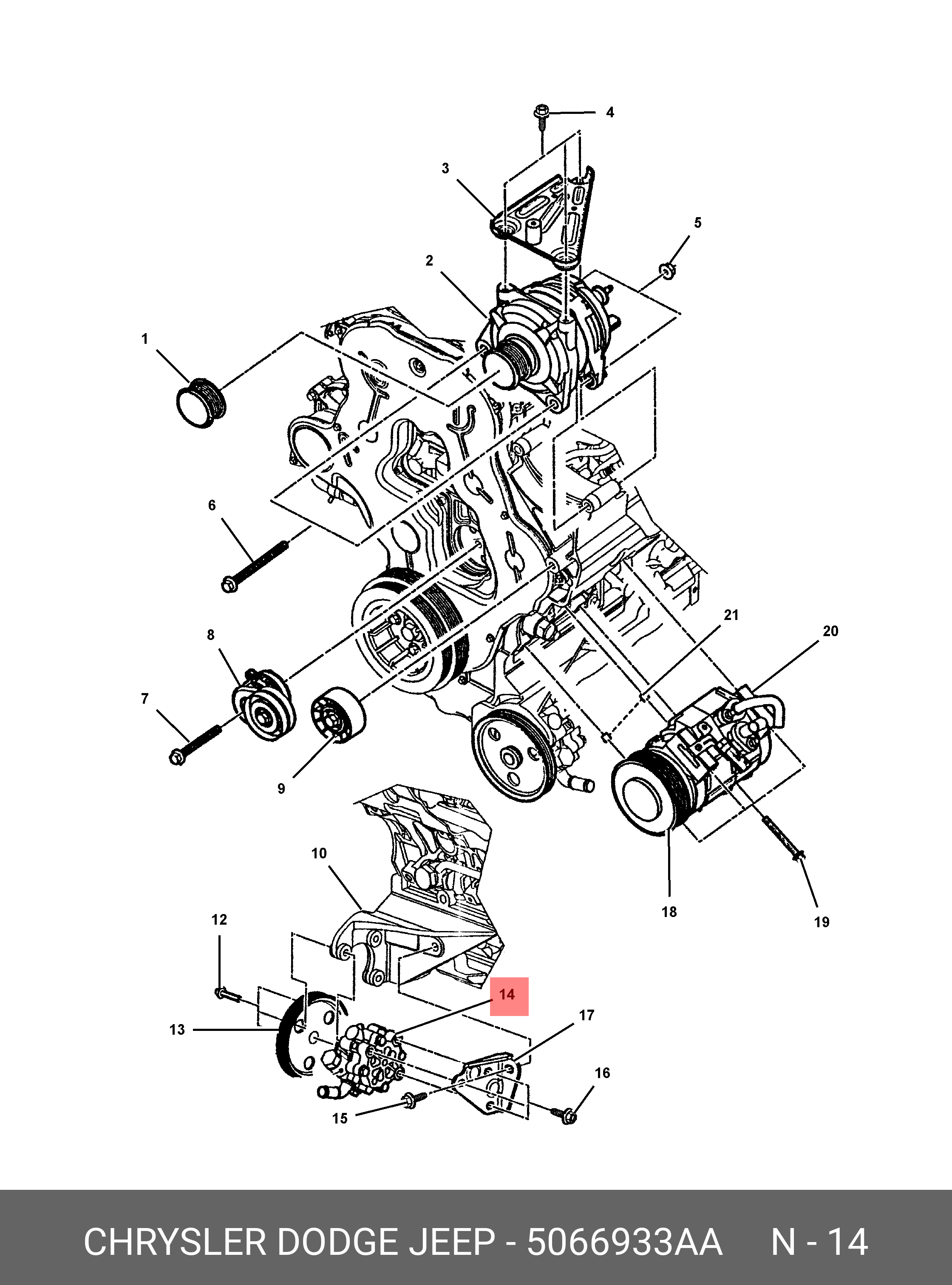 4
3
5
2
1
6
21
20
8
7
9
10
18
19
12
14
13
17
16
15
CHRYSLER DODGE JEEP - 5066933AA N - 14