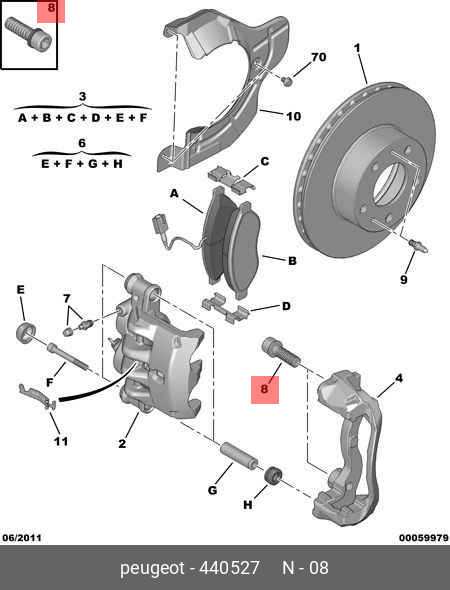 8

3
A + B + C + D + E + F

6
E + F + G + H

70
1
10
C
A
B
9
E
7
D
F
8
4
11
2
G
H

06/2011
00059979

peugeot - 440527 N - 08