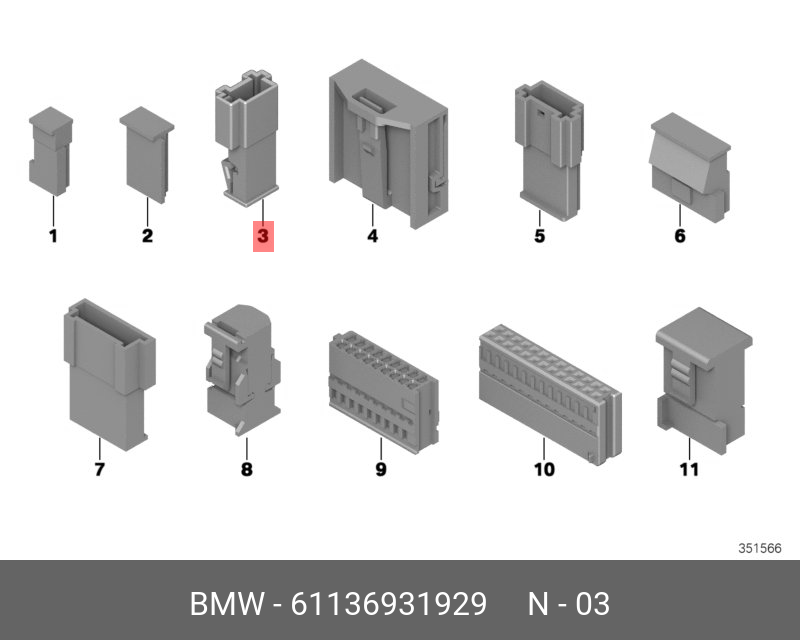 1
2
3
4
5
6
7
8
9
10
11

351566

BMW - 61136931929 N - 03