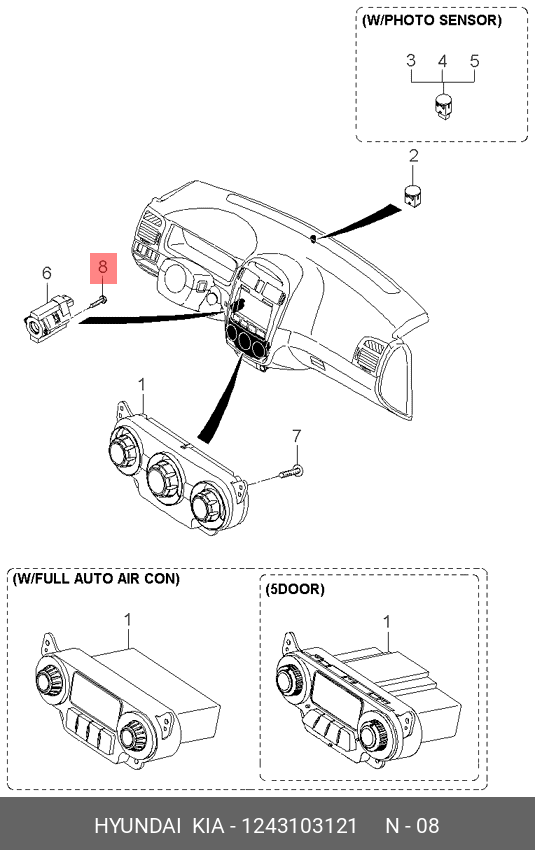 (W/PHOTO SENSOR)

3 4 5

2

6

8

1

7

(W/FULL AUTO AIR CON)

1

(5DOOR)

1

HYUNDAI KIA - 1243103121 N - 08