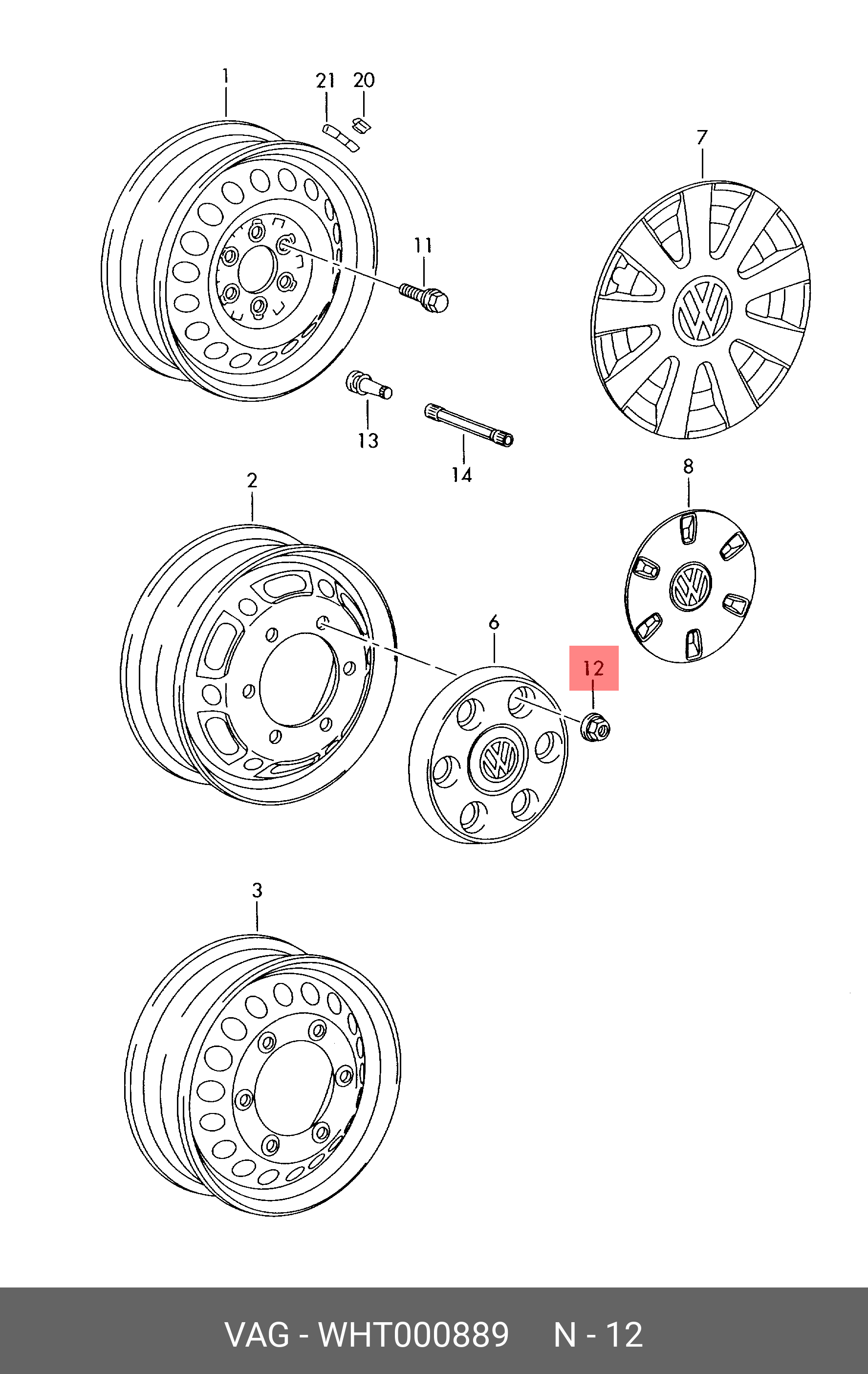 1
21
20
7
11
13
14
2
8
6
12
3

VAG - WHT000889 N - 12