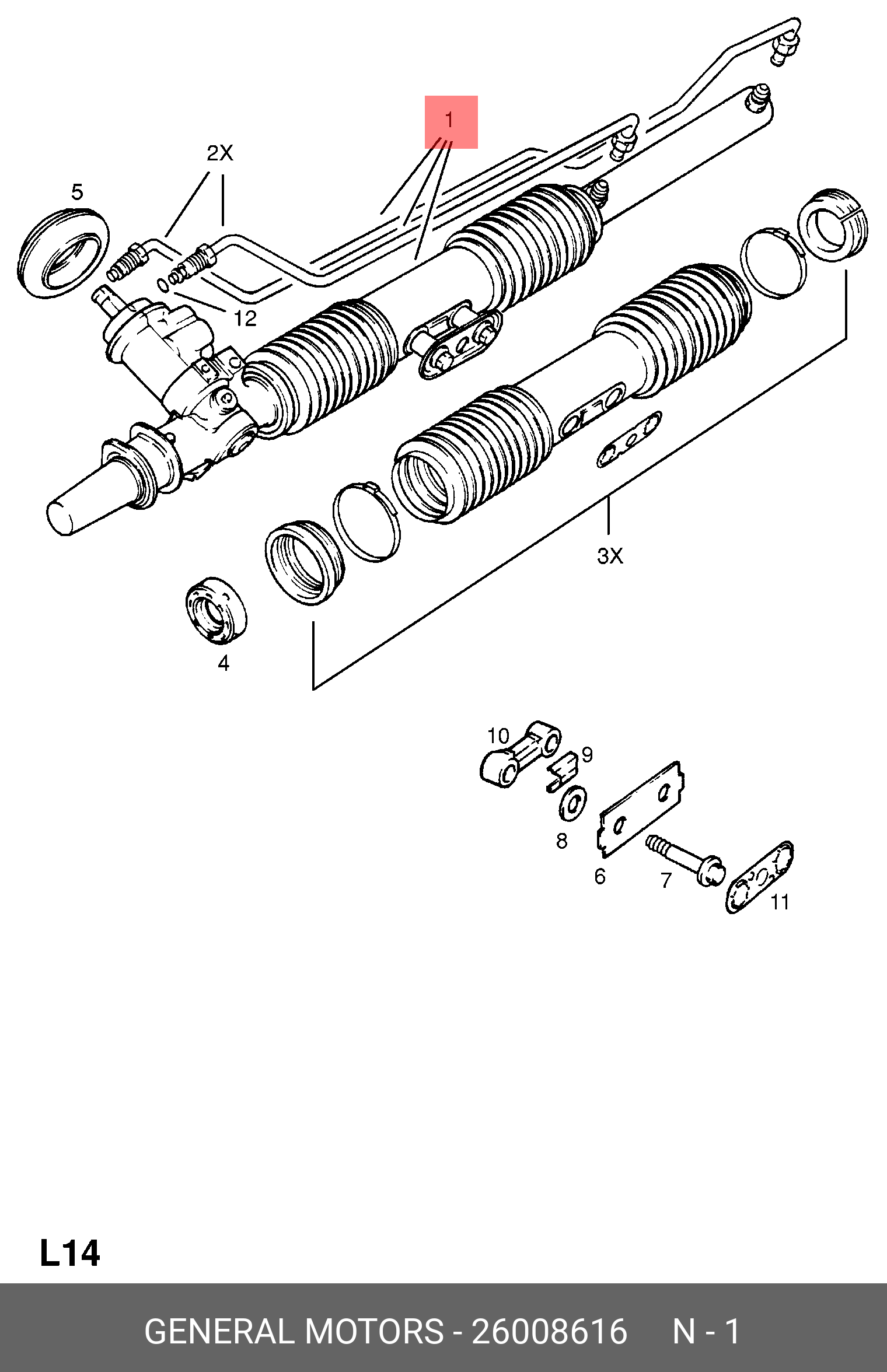 1
2X
5
12
3X
4
10
9
8
6
7
11
L14
GENERAL MOTORS - 26008616 N - 1