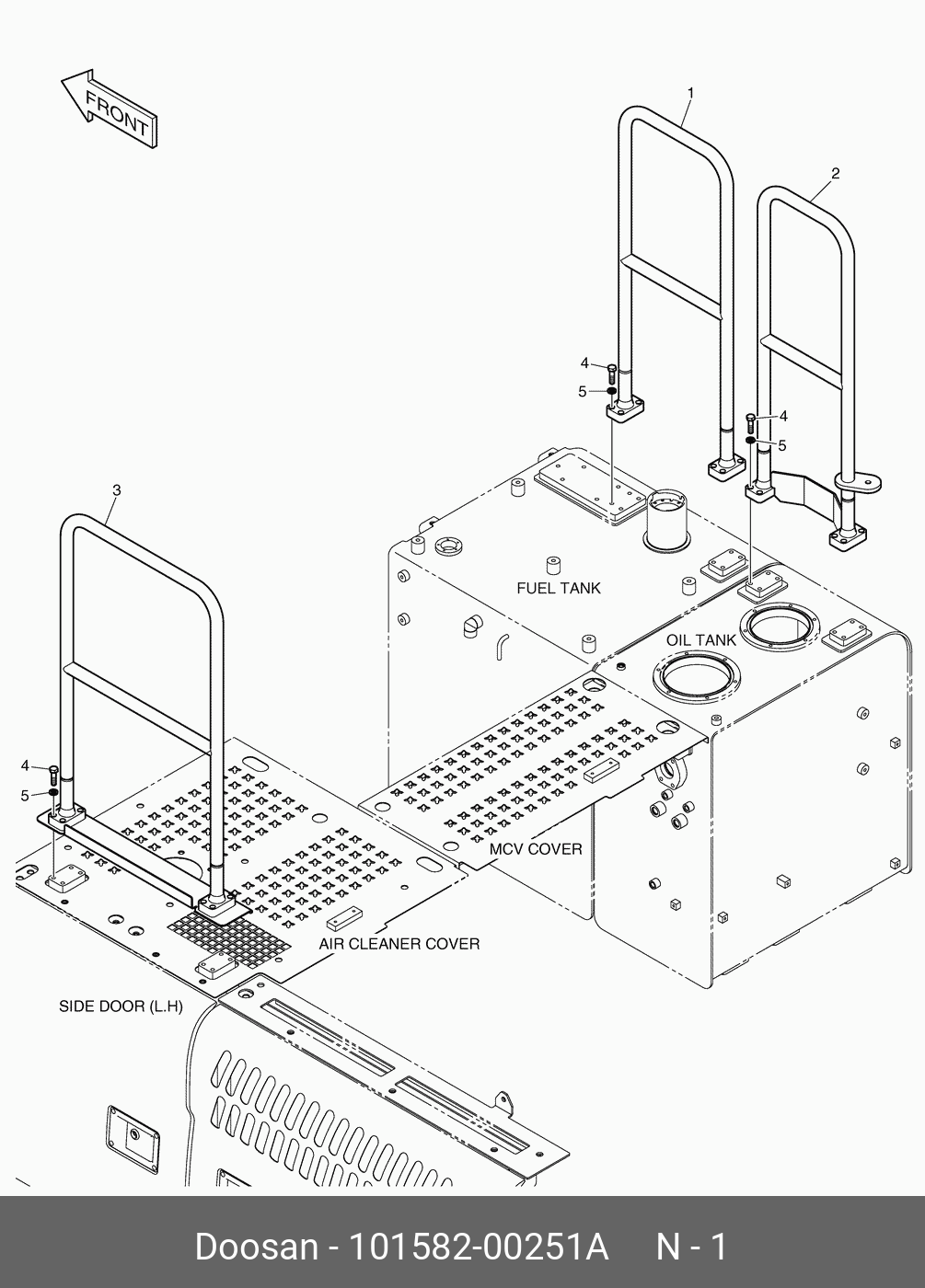 FRONT

1

2

4

5

4

5

3

FUEL TANK

OIL TANK

4

5

MCV COVER

AIR CLEANER COVER

SIDE DOOR (L.H)

Doosan - 101582-00251A N - 1