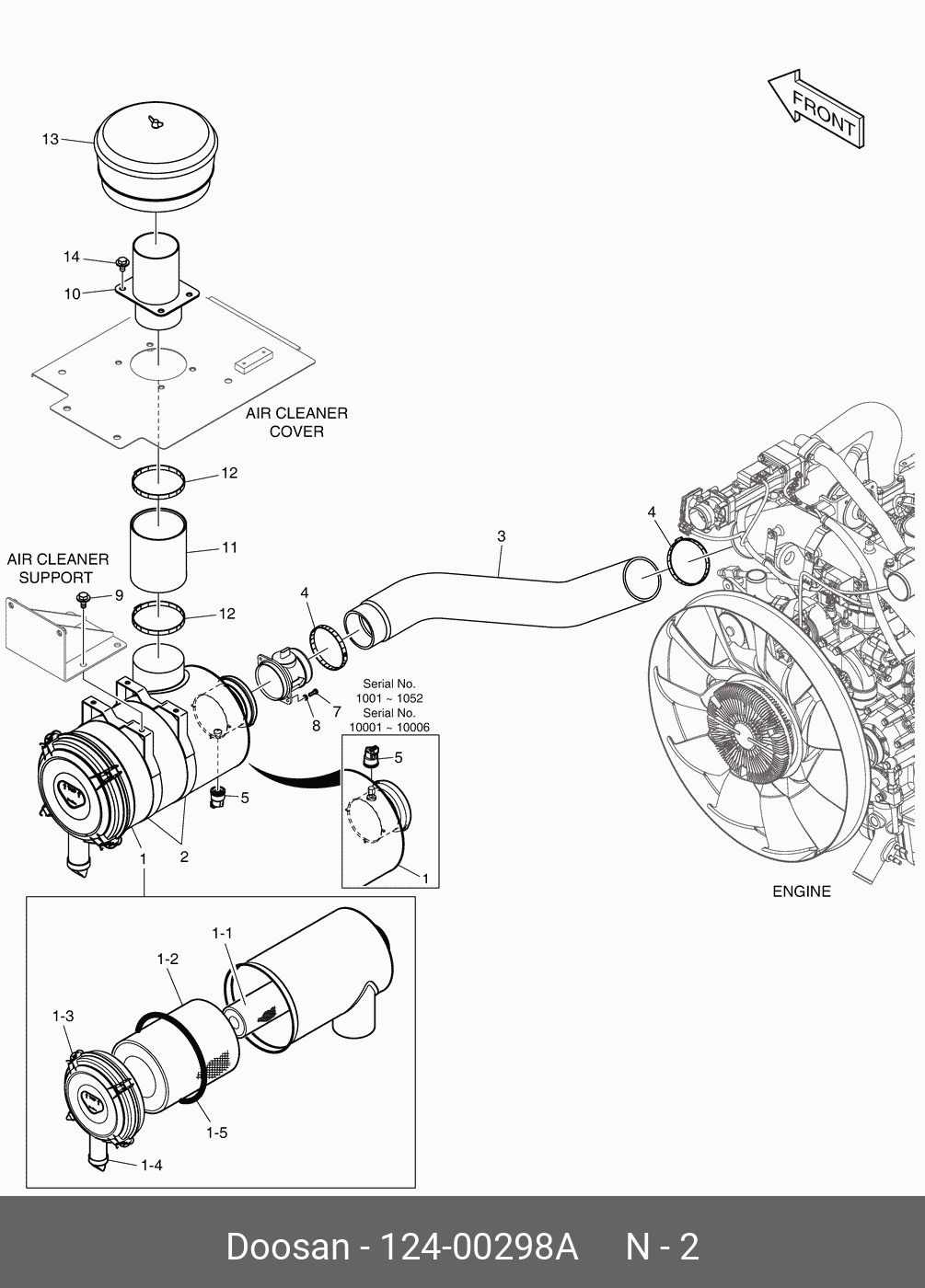 FRONT

13

14

10

AIR CLEANER COVER

12

11

12

AIR CLEANER SUPPORT

9

4

3

4

7

8

Serial No. 1001 ~ 1052 Serial No. 10001 ~ 10006

5

5

1

2

1

ENGINE

1-1

1-2

1-3

1-5

1-4

Doosan - 124-00298A N - 2