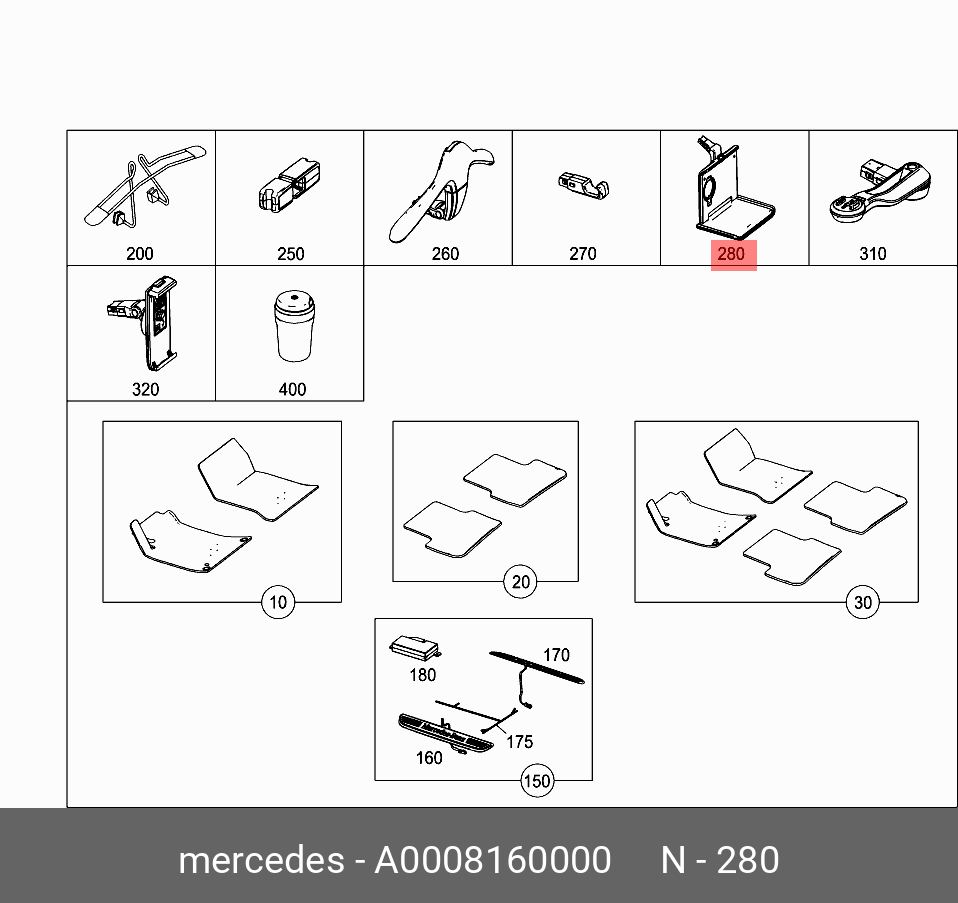 200
250
260
270
280
310
320
400

10
20
30

180
170
175
160
150

mercedes - A0008160000 N - 280