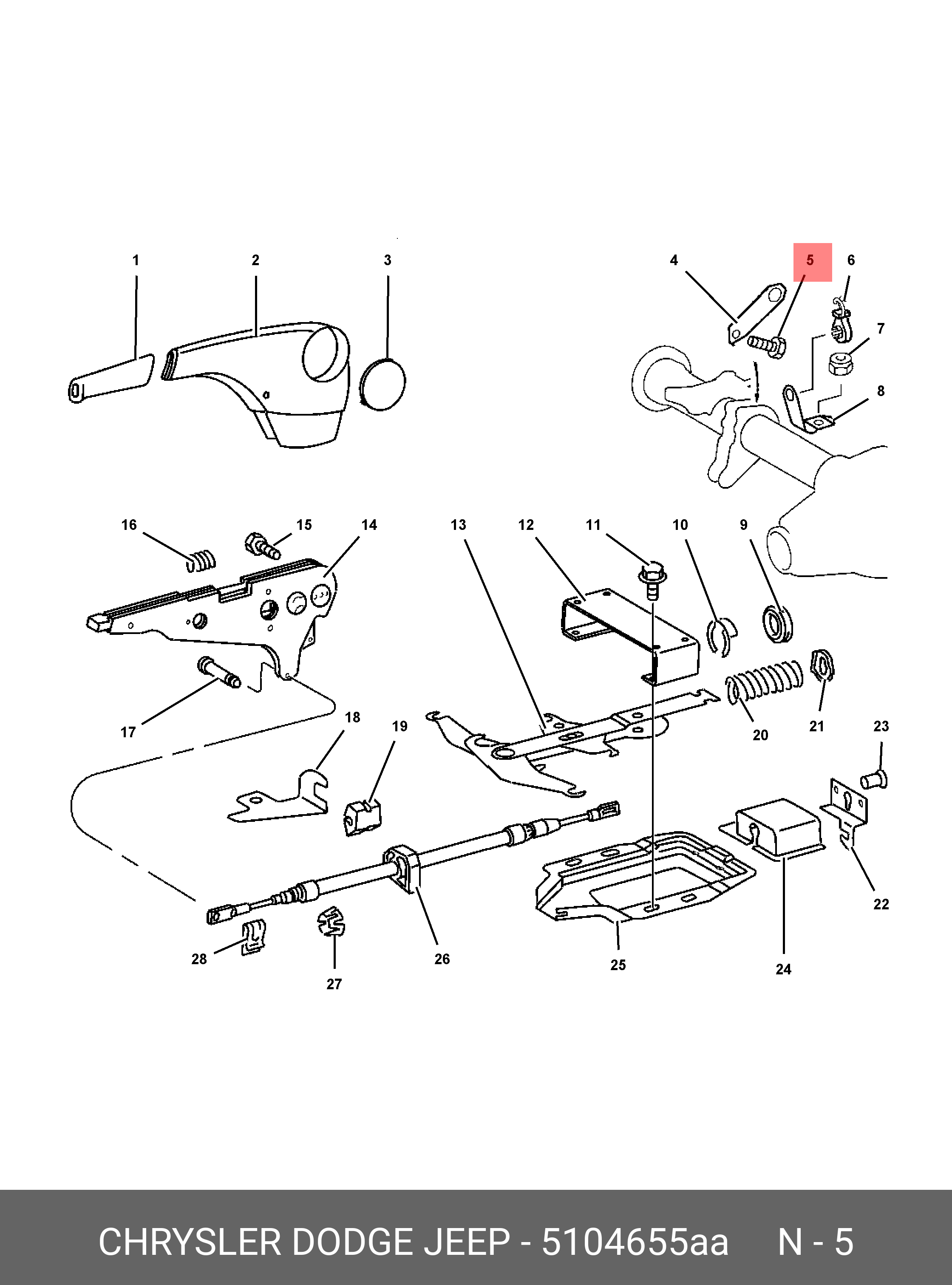 1 2 3 4 5 6 7 8

16 15 14 13 12 11 10 9

17 18 19 20 21 23

22

28 27 26 25 24

CHRYSLER DODGE JEEP - 5104655aa N - 5