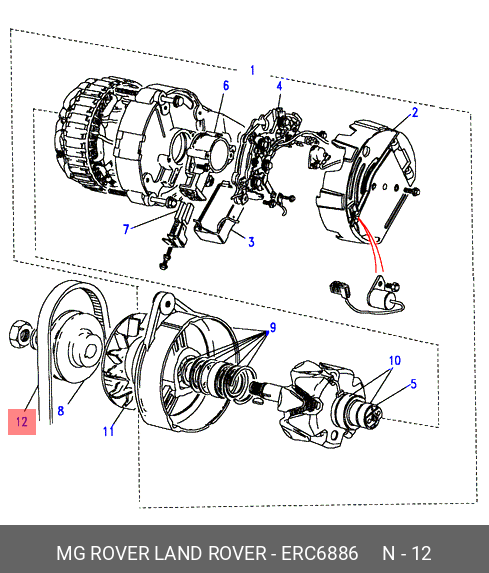 1
6
4
2
7
3
9
10
5
12
8
11

MG ROVER LAND ROVER - ERC6886 N - 12