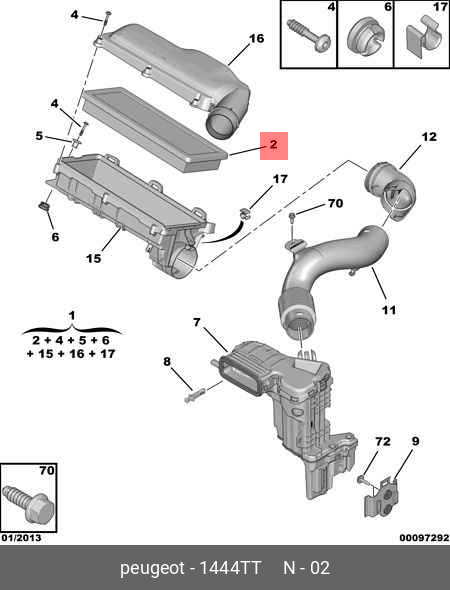 4
6
17
4
16
4
5
2
12
17
70
6
15
11
1
2 + 4 + 5 + 6
+ 15 + 16 + 17
7
8
72
9
70
01/2013
00097292
peugeot - 1444TT N - 02