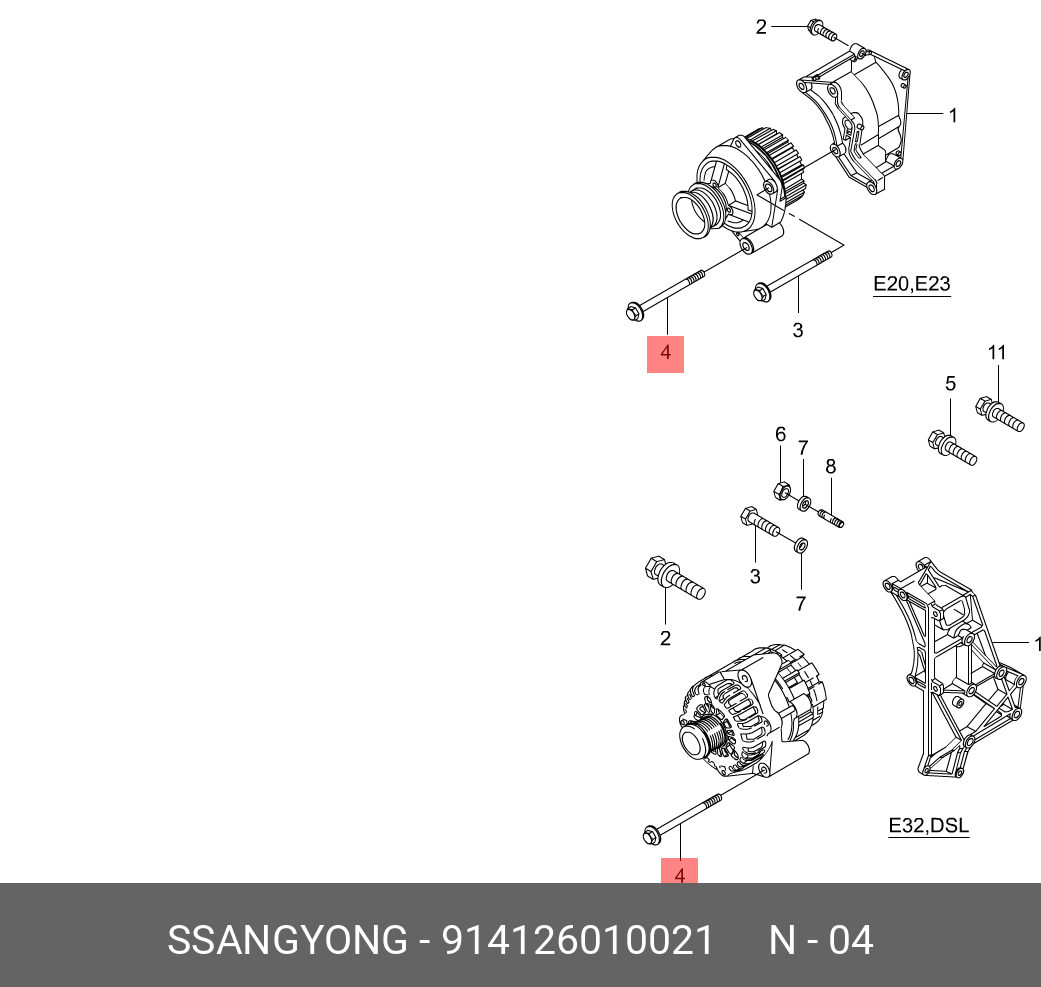 2
1
E20,E23
3
4
11
5
6
7
8
3
7
2
1
E32,DSL
4
SSANGYONG - 914126010021 N - 04