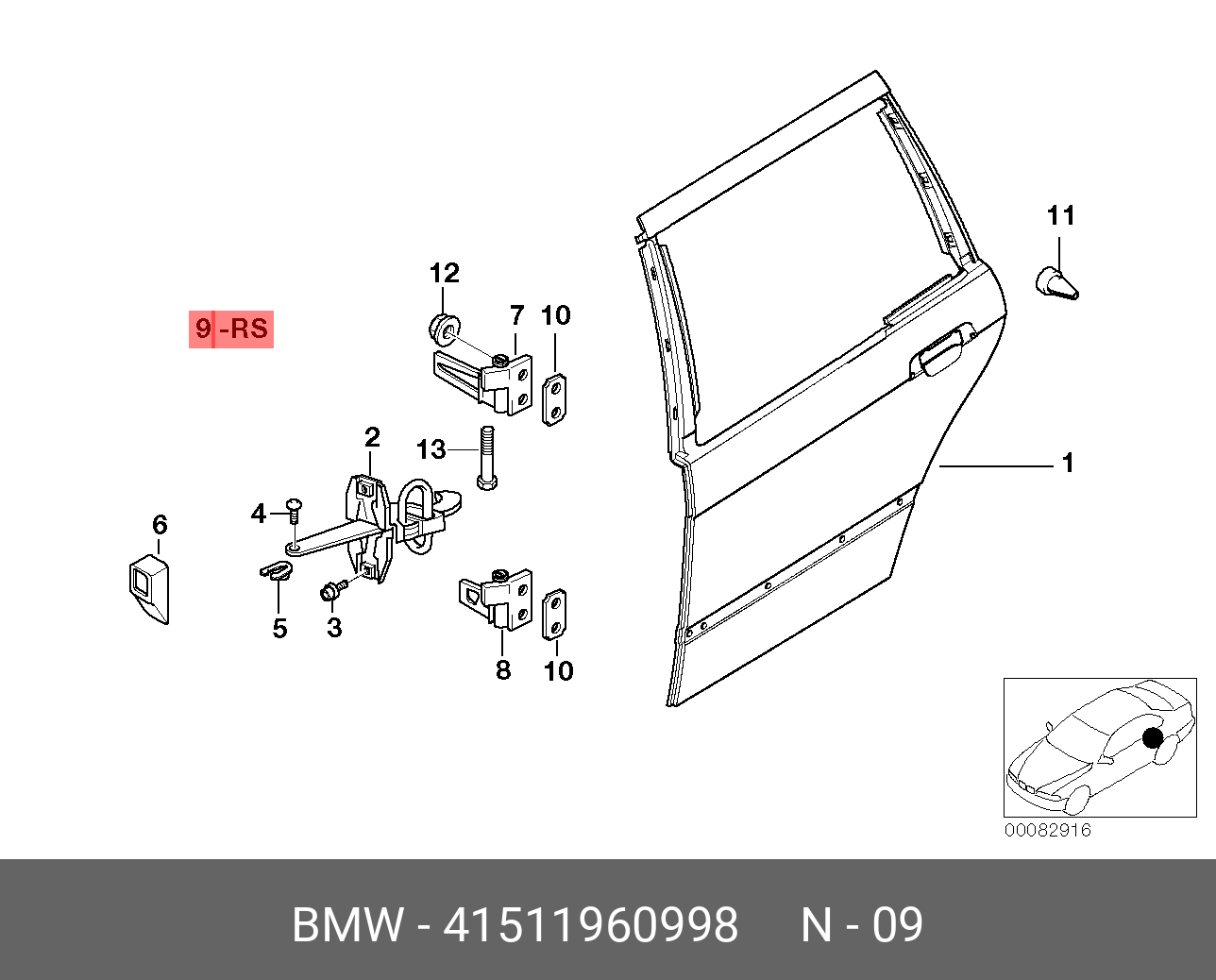 9 -RS

12

7

10

11

2

13

1

4

6

5

3

8

10

00082916

BMW - 41511960998 N - 09