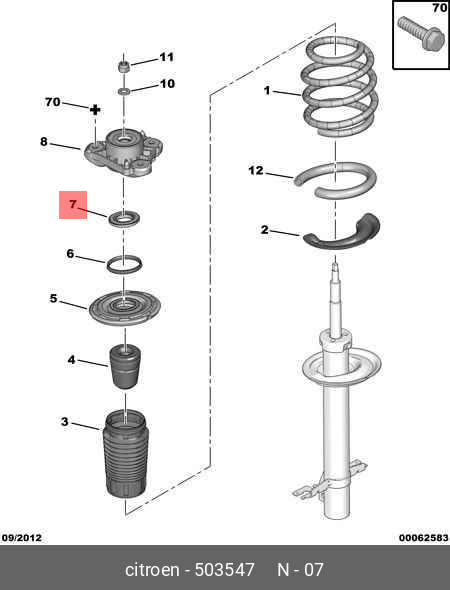 70

11

10

70

8

7

6

5

4

3

1

12

2

09/2012

00062583

citroen - 503547 N - 07