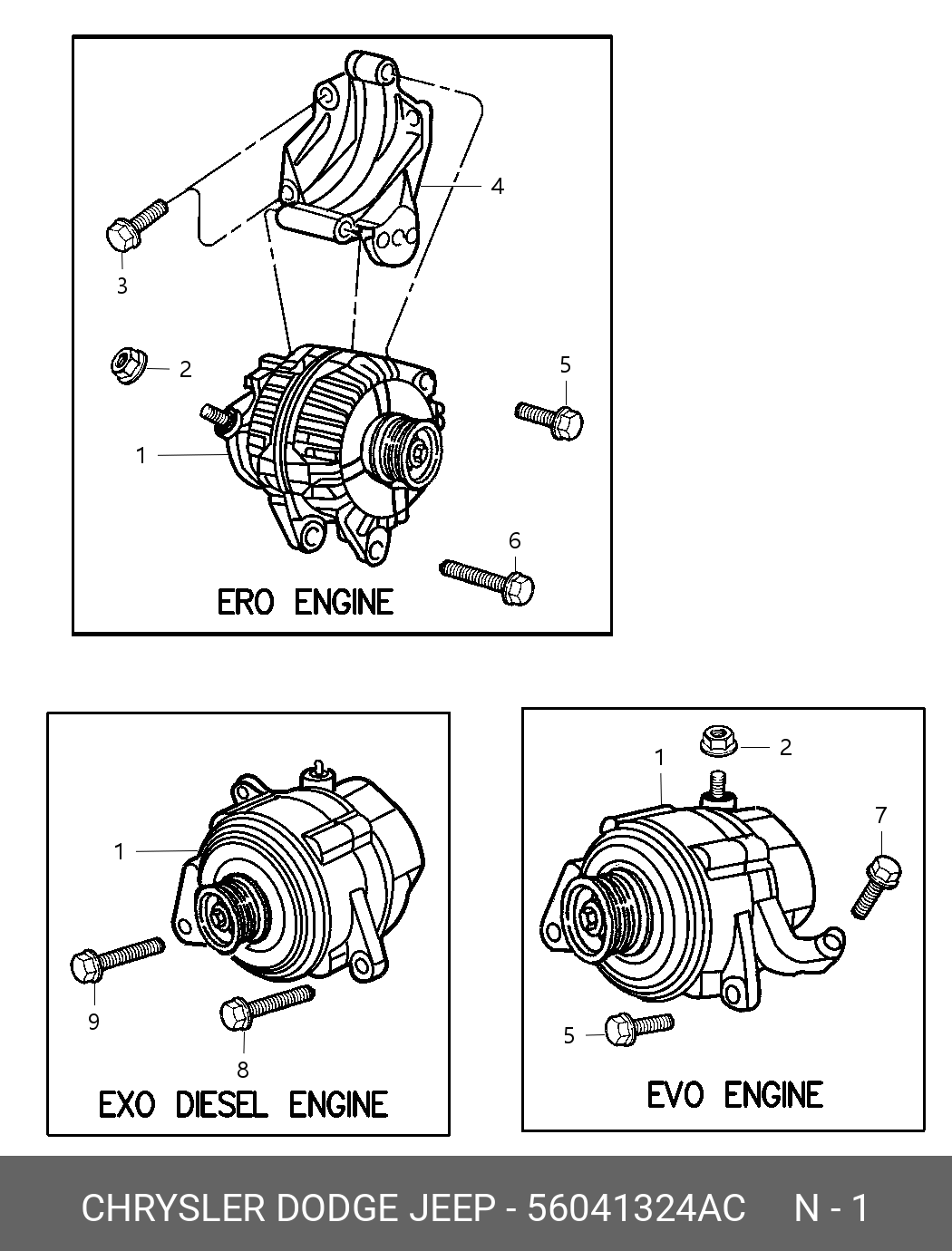 4
3
2
5
1
6
ERO ENGINE

1
9
8
EXO DIESEL ENGINE

1
2
7
5
EVO ENGINE

CHRYSLER DODGE JEEP - 56041324AC N - 1