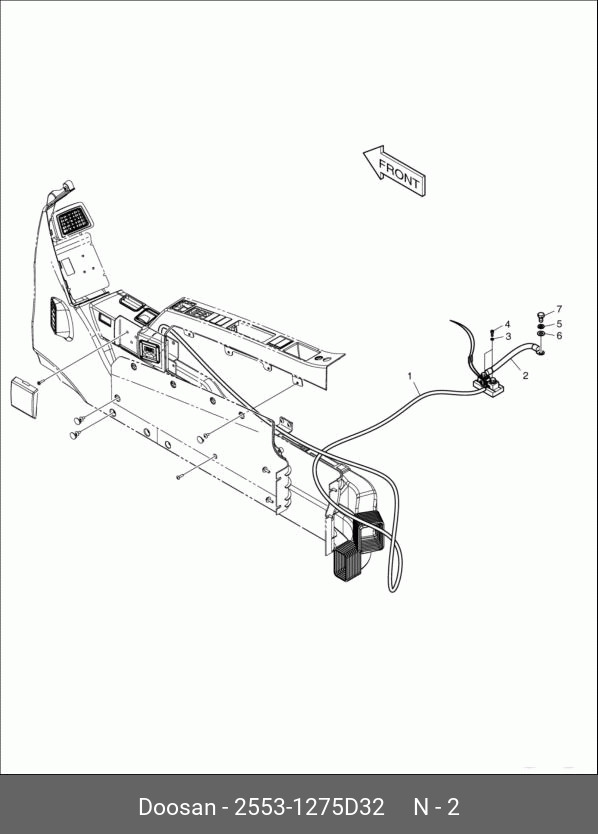 FRONT

7
5
6
4
3
2
1

Doosan - 2553-1275D32 N - 2