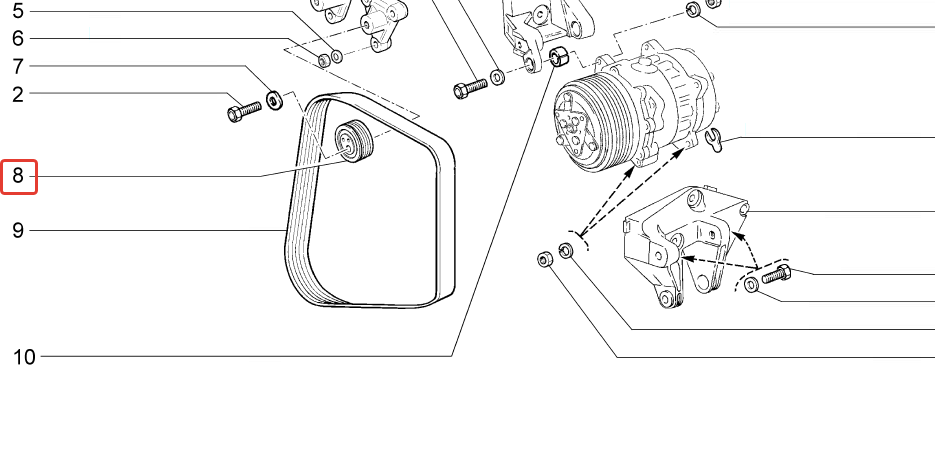 5
6
7
2
8
9
10