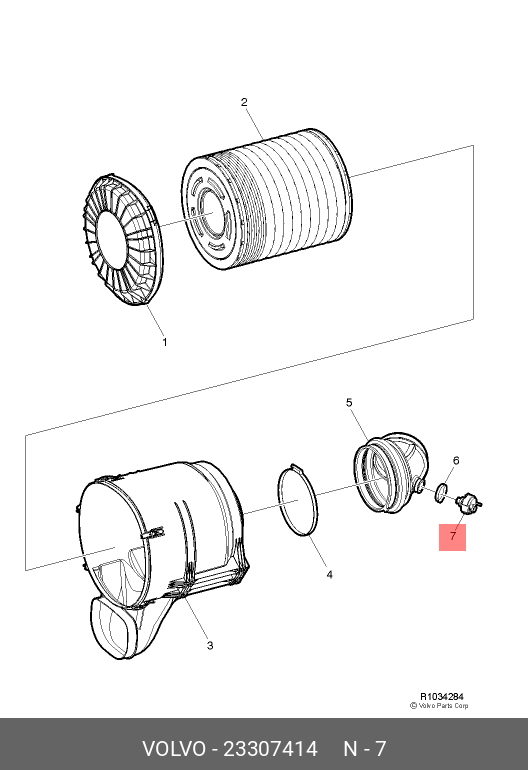 2

1

5

6

7

4

3

R1034284
© Volvo Parts Corp

VOLVO - 23307414 N - 7