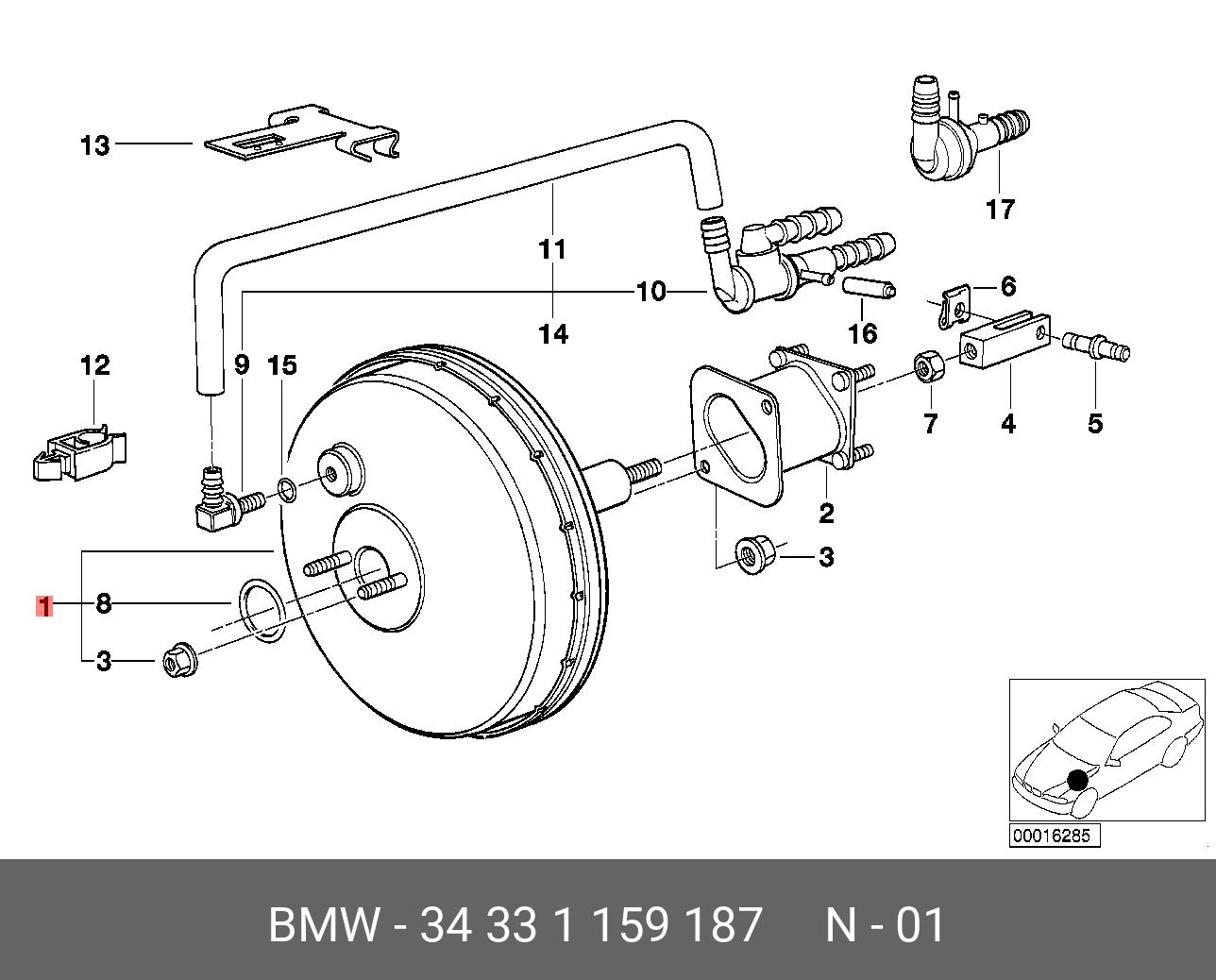 13
17
11
10
6
14
16
12
9
15
7
4
5
2
3
1
8
3
00016285

BMW - 34 33 1 159 187 N - 01