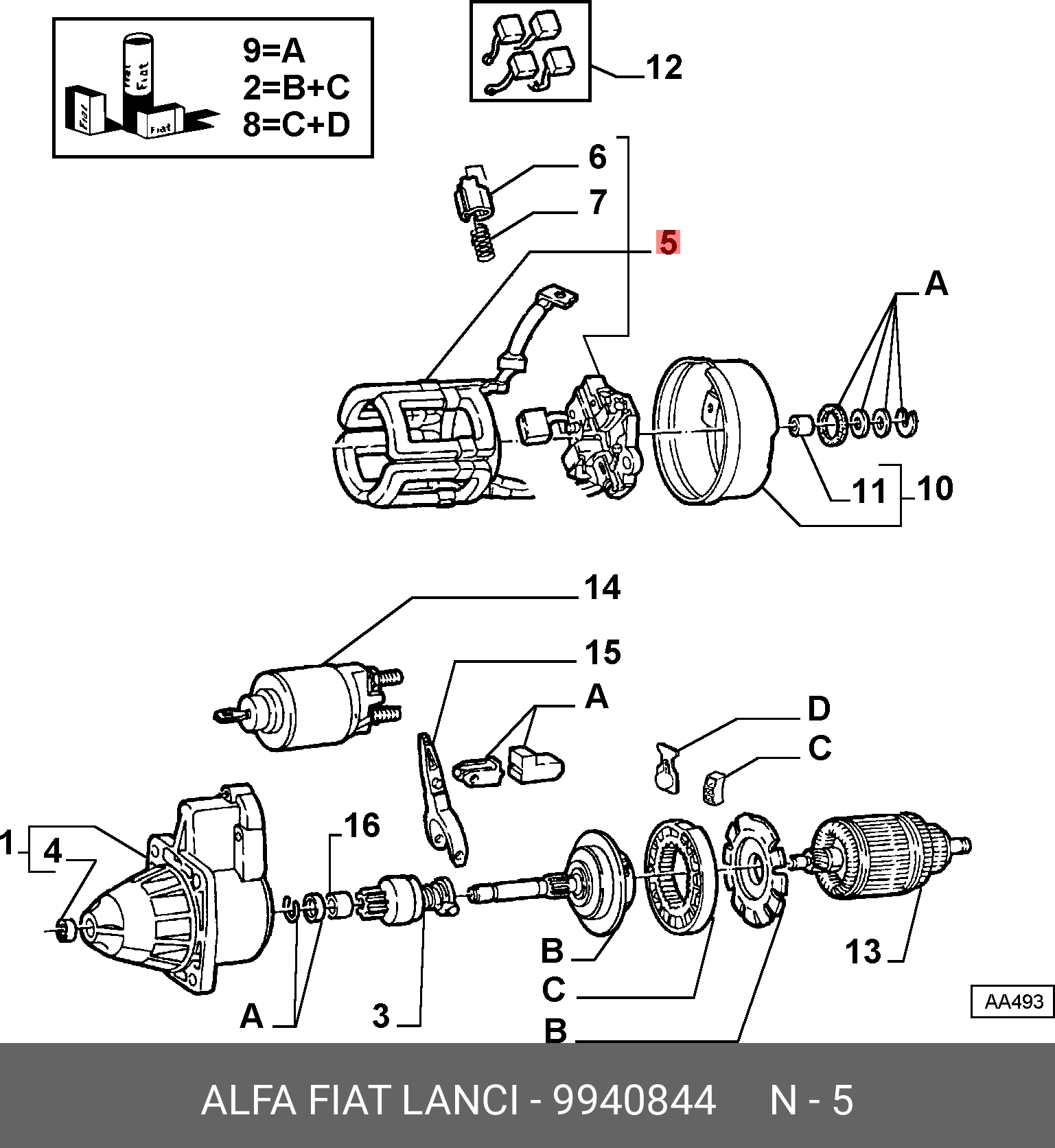 Fiat Fiat Fiat Fiat

9=A
2=B+C
8=C+D

12

6

7

5

A

11

10

14

15

A

D

C

1

4

16

B

C

B

13

A

3

AA493

ALFA FIAT LANCI - 9940844 N - 5